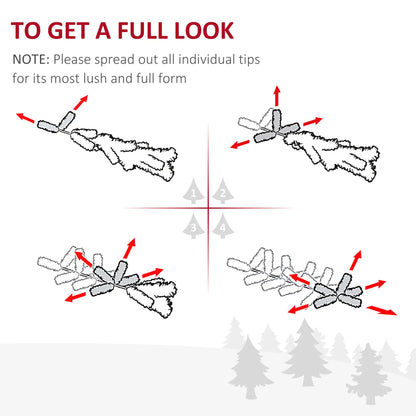 TO GET A FULL LOOK

NOTE: Please spread out all individual tips for its most lush and full form

1 2
3 4