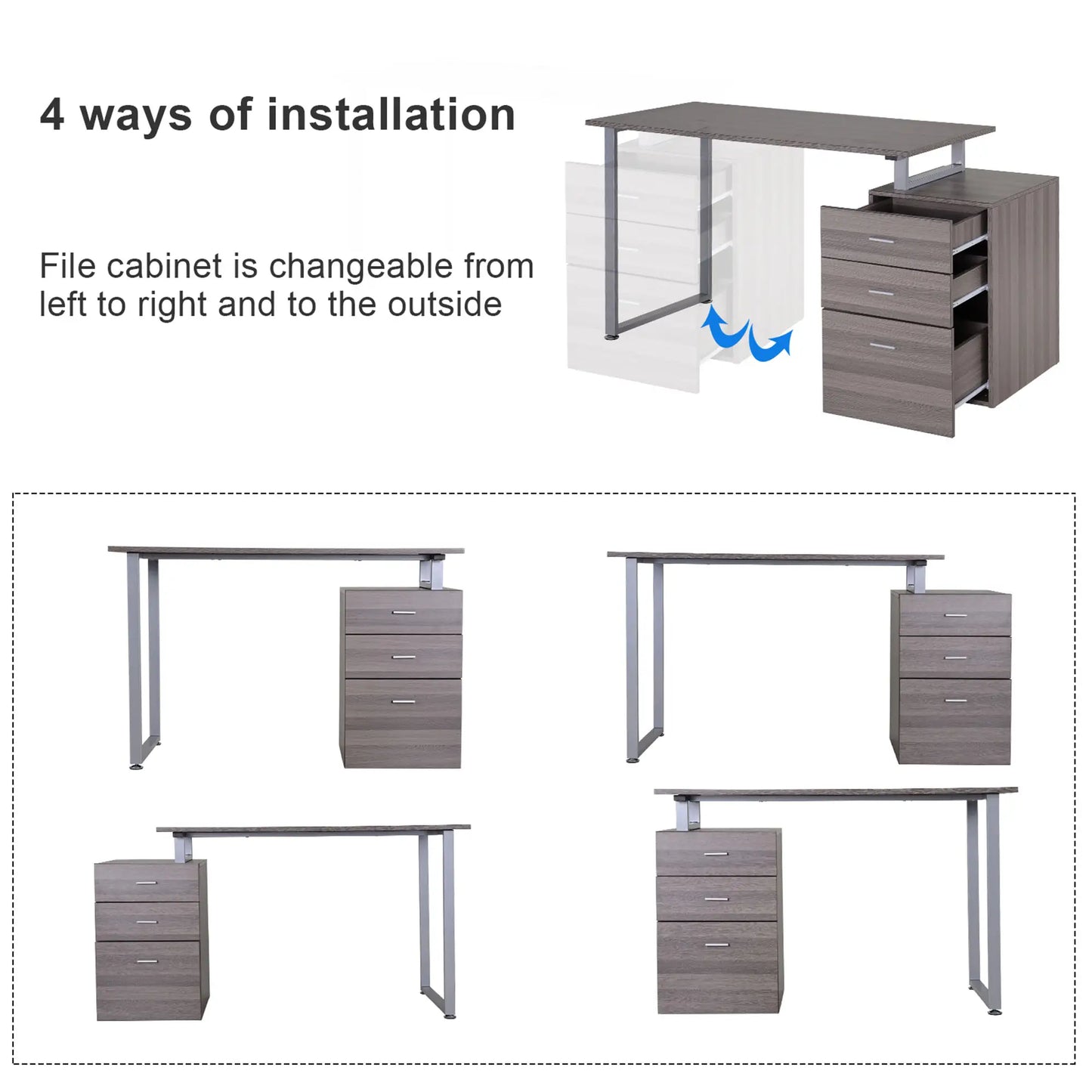 4 ways of installation

File cabinet is changeable from left to right and to the outside