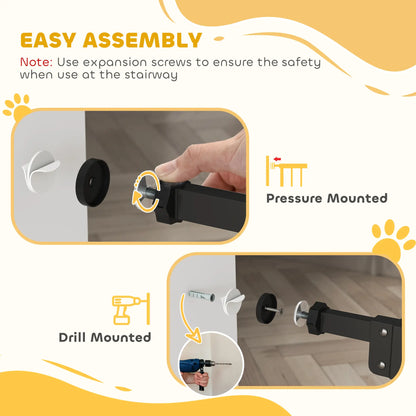 EASY ASSEMBLY

Note: Use expansion screws to ensure the safety when use at the stairway

Pressure Mounted

Drill Mounted