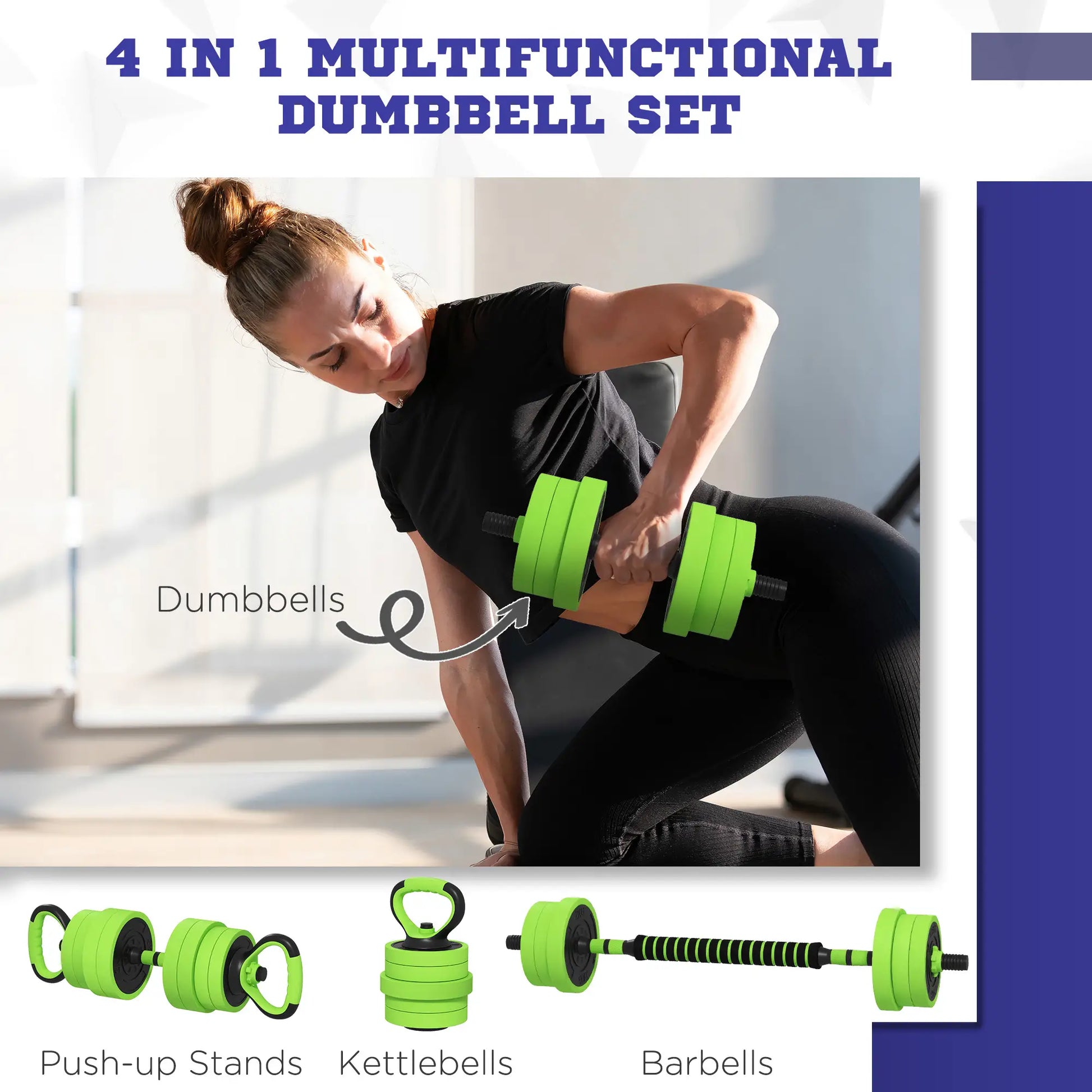 4 IN 1 MULTIFUNCTIONAL DUMBBELL SET

Dumbbells

Push-up Stands Kettlebells Barbells