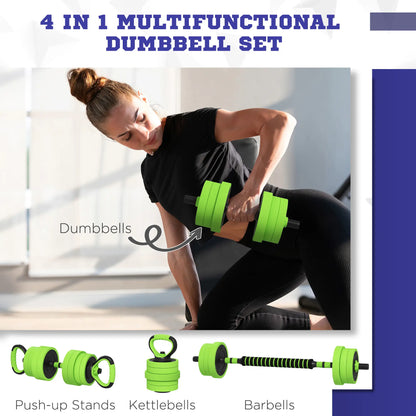 4 IN 1 MULTIFUNCTIONAL DUMBBELL SET

Dumbbells

Push-up Stands Kettlebells Barbells