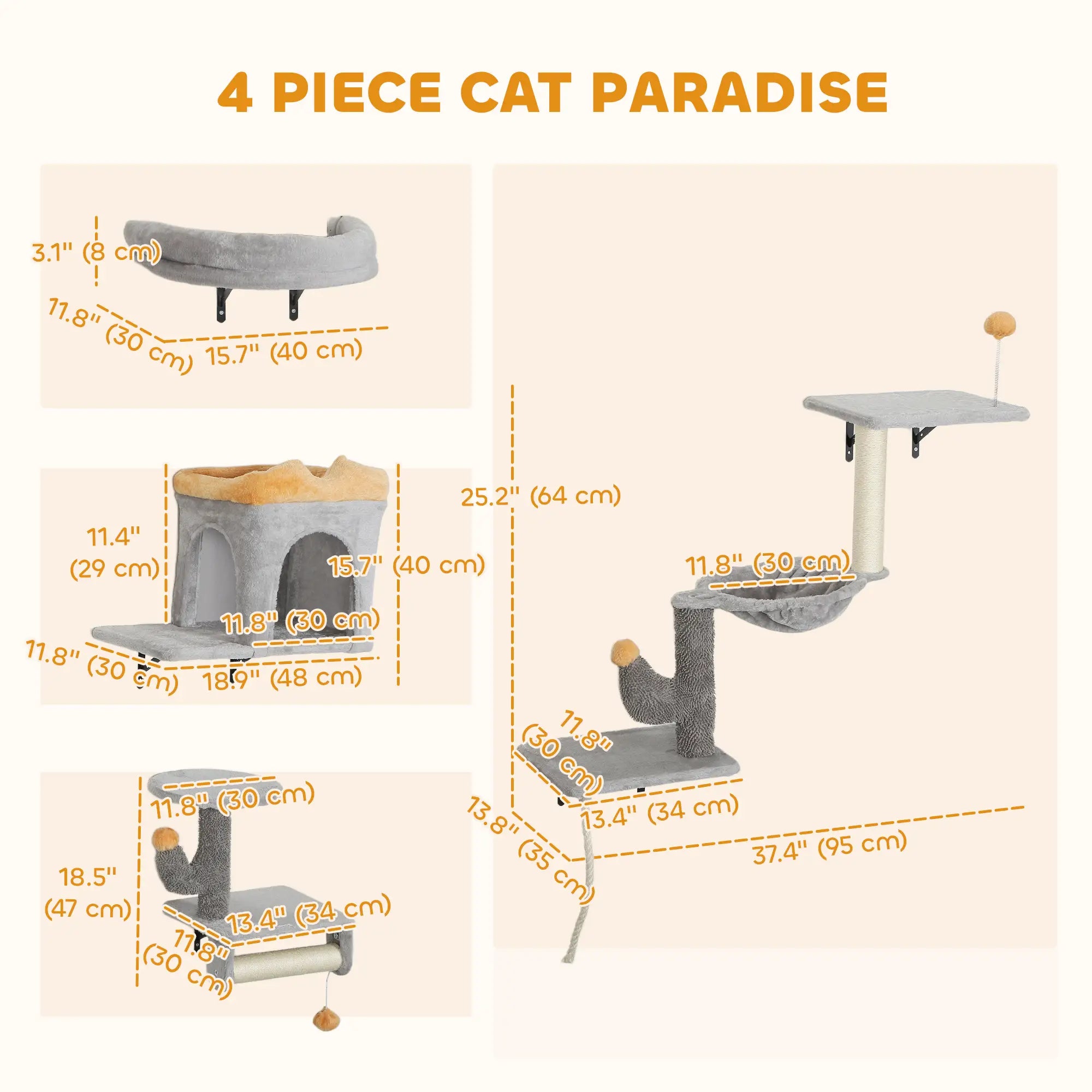 4 PIECE CAT PARADISE

3.1" (8 cm)
11.8" (30 cm)
15.7" (40 cm)

11.4" (29 cm)
15.7" (40 cm)
11.8" (30 cm)
11.8" (30 cm)
18.9" (48 cm)

11.8" (30 cm)
18.5" (47 cm)
13.4" (34 cm)
11.8" (30 cm)

25.2" (64 cm)
11.8" (30 cm)
11.8" (30 cm)
13.4" (34 cm)
13.8" (35 cm)
37.4" (95 cm)