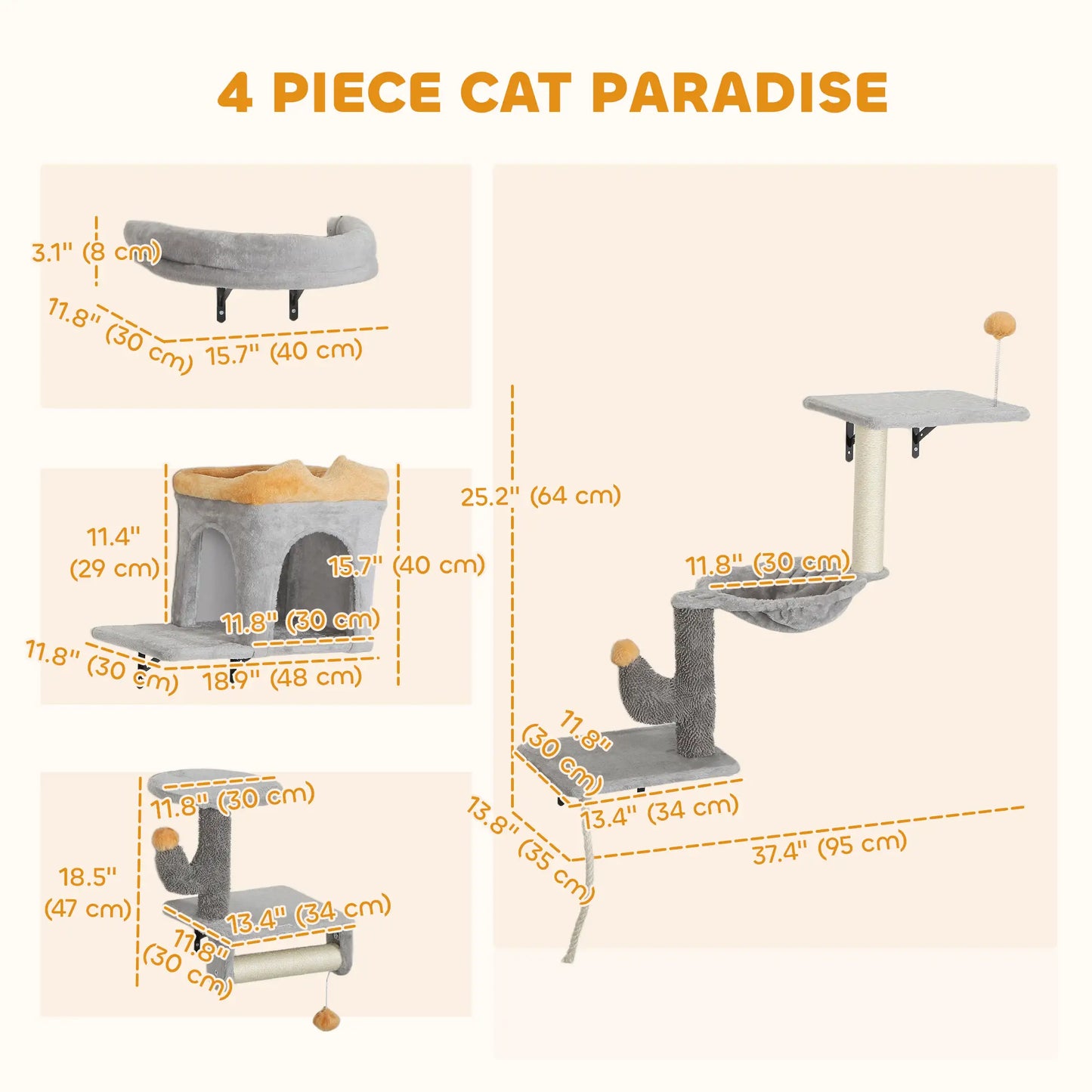 4 PIECE CAT PARADISE

3.1" (8 cm)
11.8" (30 cm)
15.7" (40 cm)

11.4" (29 cm)
15.7" (40 cm)
11.8" (30 cm)
11.8" (30 cm)
18.9" (48 cm)

11.8" (30 cm)
18.5" (47 cm)
13.4" (34 cm)
11.8" (30 cm)

25.2" (64 cm)
11.8" (30 cm)
11.8" (30 cm)
13.4" (34 cm)
13.8" (35 cm)
37.4" (95 cm)