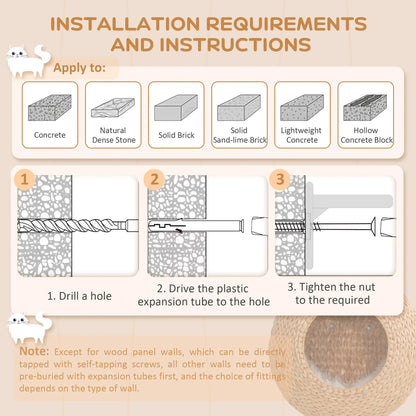 INSTALLATION REQUIREMENTS AND INSTRUCTIONS

Apply to:

Concrete

Natural Dense Stone

Solid Brick

Solid Sand-lime Brick

Lightweight Concrete

Hollow Concrete Block

1

2

3

1. Drill a hole

2. Drive the plastic expansion tube to the hole

3. Tighten the nut to the required

Note: Except for wood panel walls, which can be directly tapped with self-tapping screws, all other walls need to be pre-buried with expansion tubes first, and the choice of fittings depends on the type of wall.