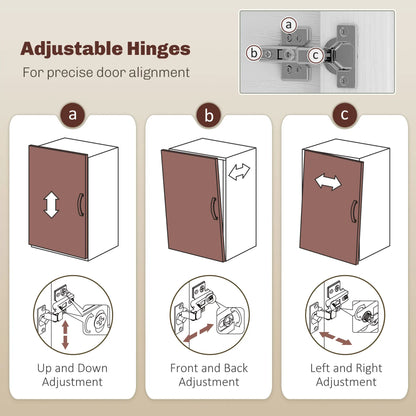 Adjustable Hinges

For precise door alignment

a

b

c

a

Up and Down Adjustment

b

Front and Back Adjustment

c

Left and Right Adjustment