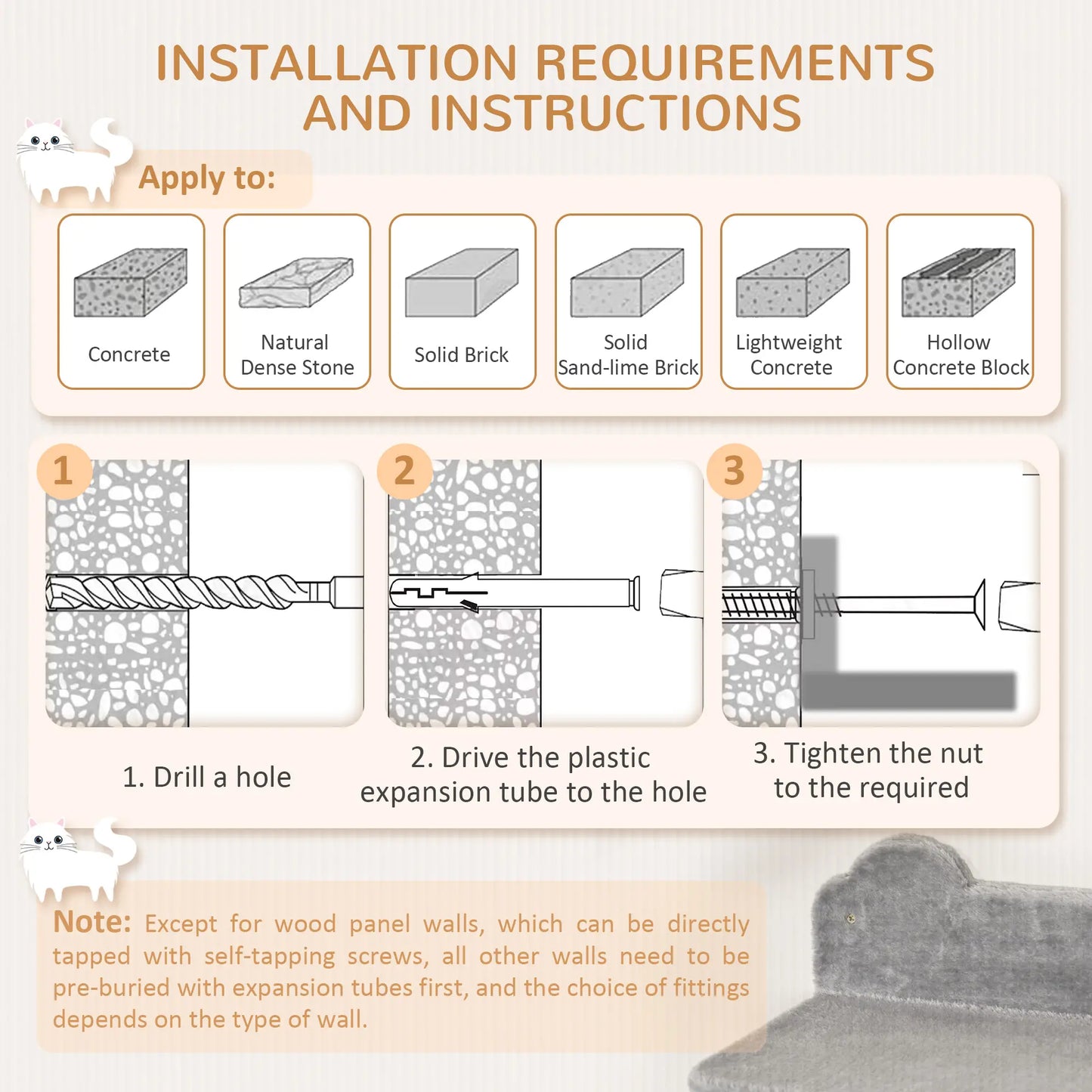 INSTALLATION REQUIREMENTS AND INSTRUCTIONS

Apply to:

Concrete

Natural Dense Stone

Solid Brick

Solid Sand-lime Brick

Lightweight Concrete

Hollow Concrete Block

1

2

3

1. Drill a hole

2. Drive the plastic expansion tube to the hole

3. Tighten the nut to the required

Note: Except for wood panel walls, which can be directly tapped with self-tapping screws, all other walls need to be pre-buried with expansion tubes first, and the choice of fittings depends on the type of wall.