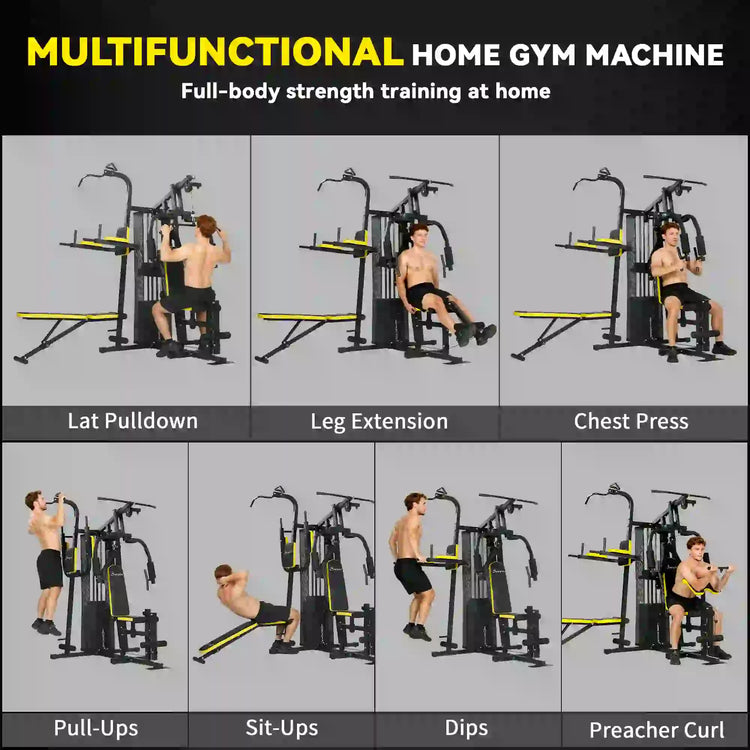 MULTIFUNCTIONAL HOME GYM MACHINE
Full-body strength training at home

Lat Pulldown
Leg Extension
Chest Press

Pull-Ups
Sit-Ups
Dips
Preacher Curl