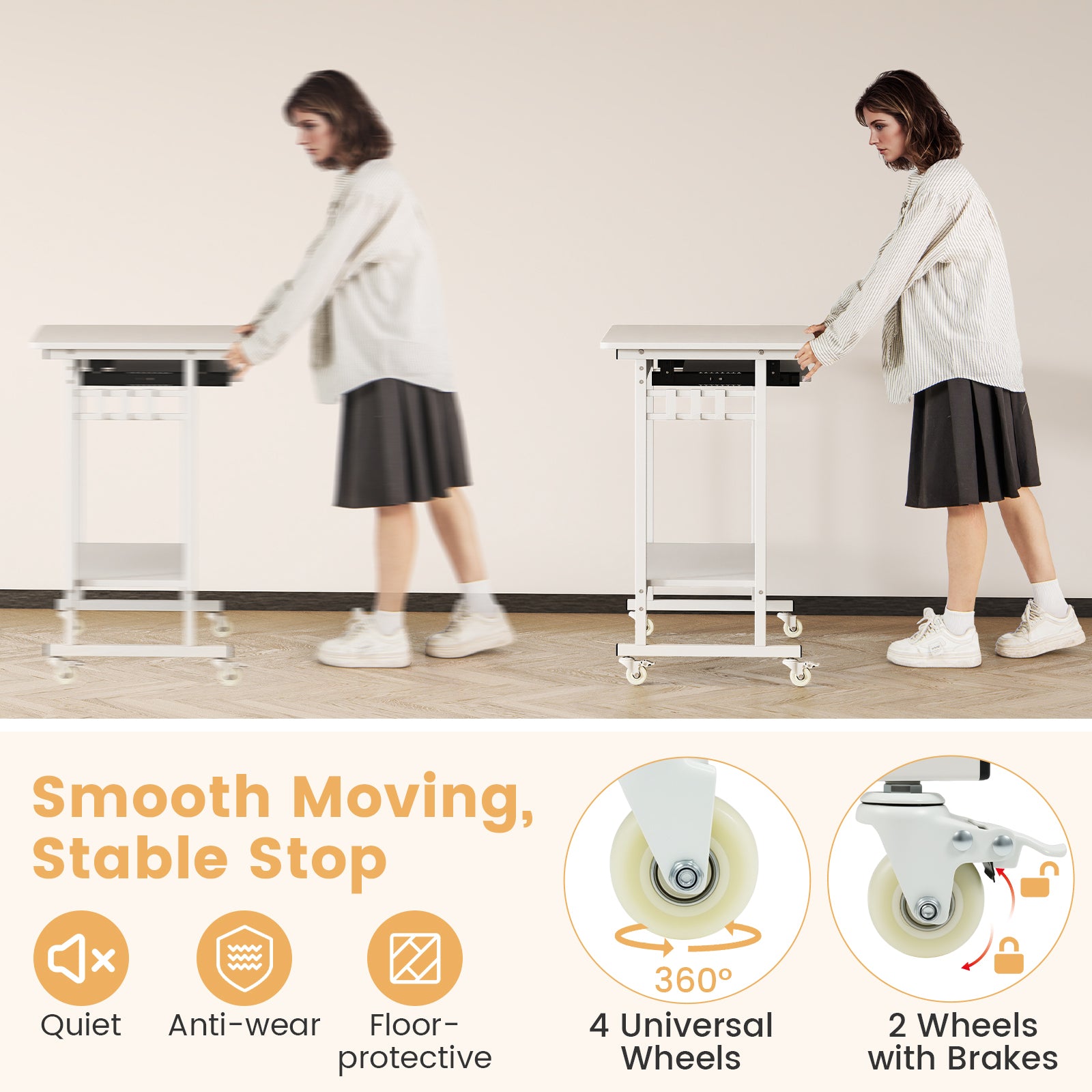 Smooth Moving, Stable Stop

Quiet

Anti-wear

Floor-protective

360°

4 Universal Wheels

2 Wheels with Brakes