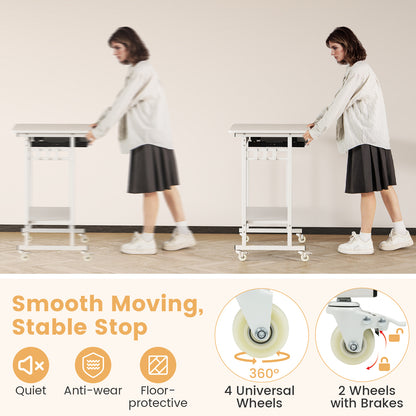 Smooth Moving, Stable Stop

Quiet

Anti-wear

Floor-protective

360°

4 Universal Wheels

2 Wheels with Brakes