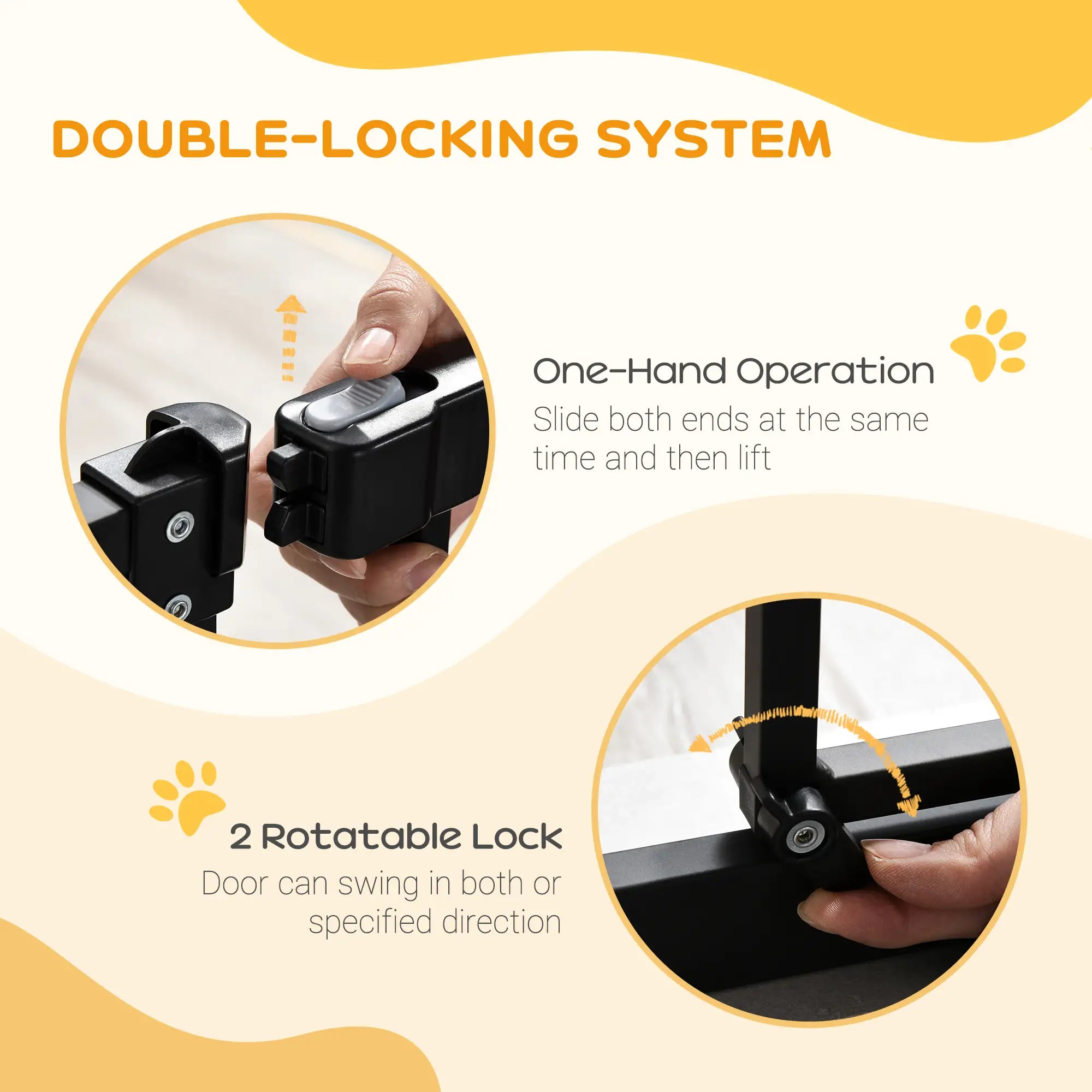 DOUBLE-LOCKING SYSTEM

One-Hand Operation

Slide both ends at the same time and then lift

2 Rotatable Lock

Door can swing in both or specified direction