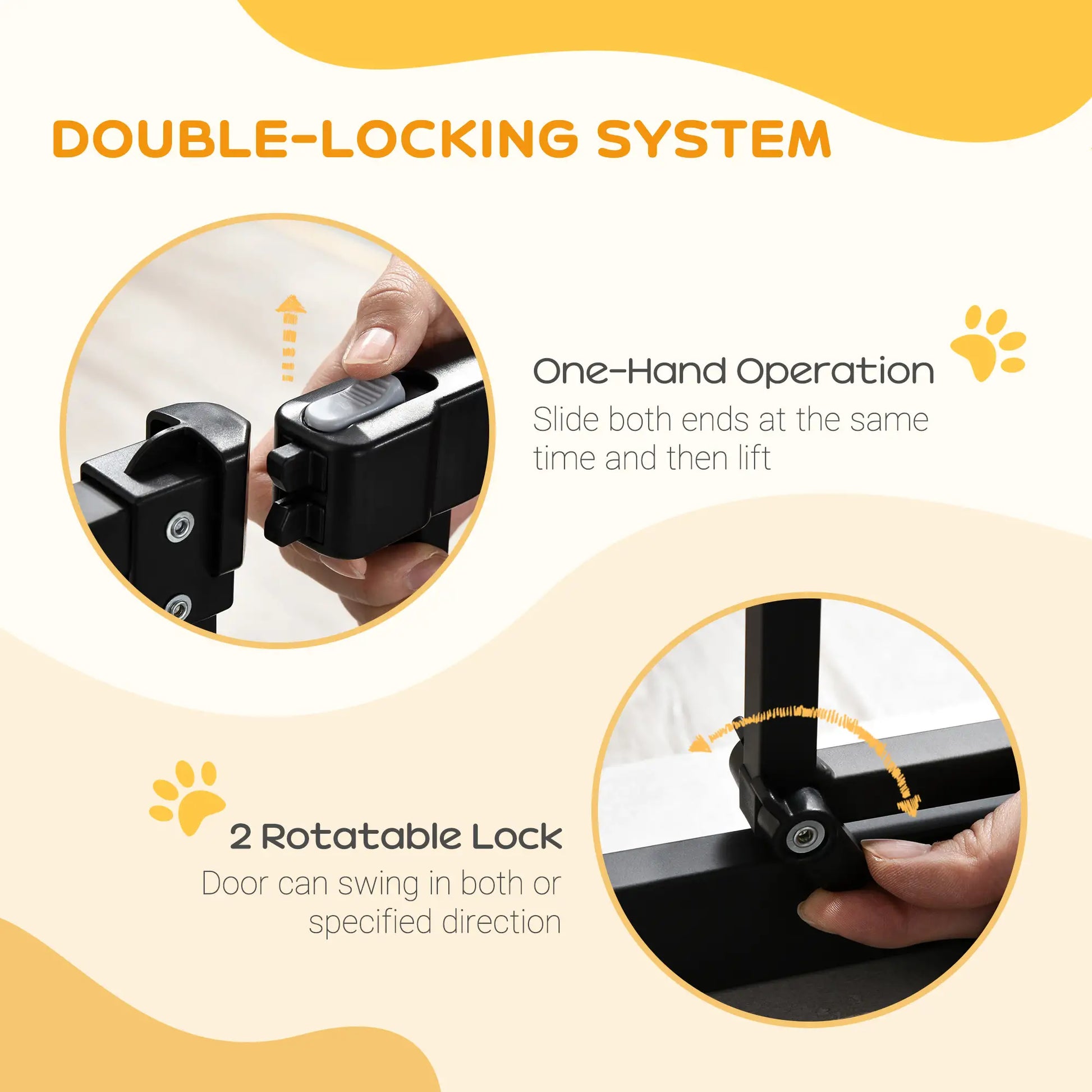 DOUBLE-LOCKING SYSTEM

One-Hand Operation

Slide both ends at the same time and then lift

2 Rotatable Lock

Door can swing in both or specified direction