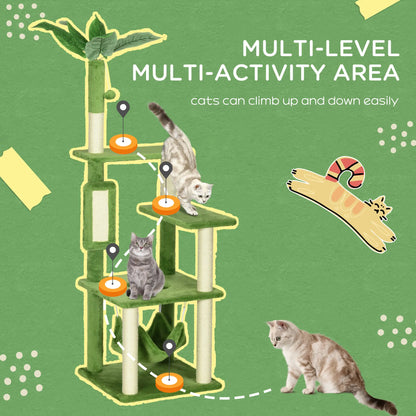 MULTI-LEVEL
MULTI-ACTIVITY AREA

cats can climb up and down easily