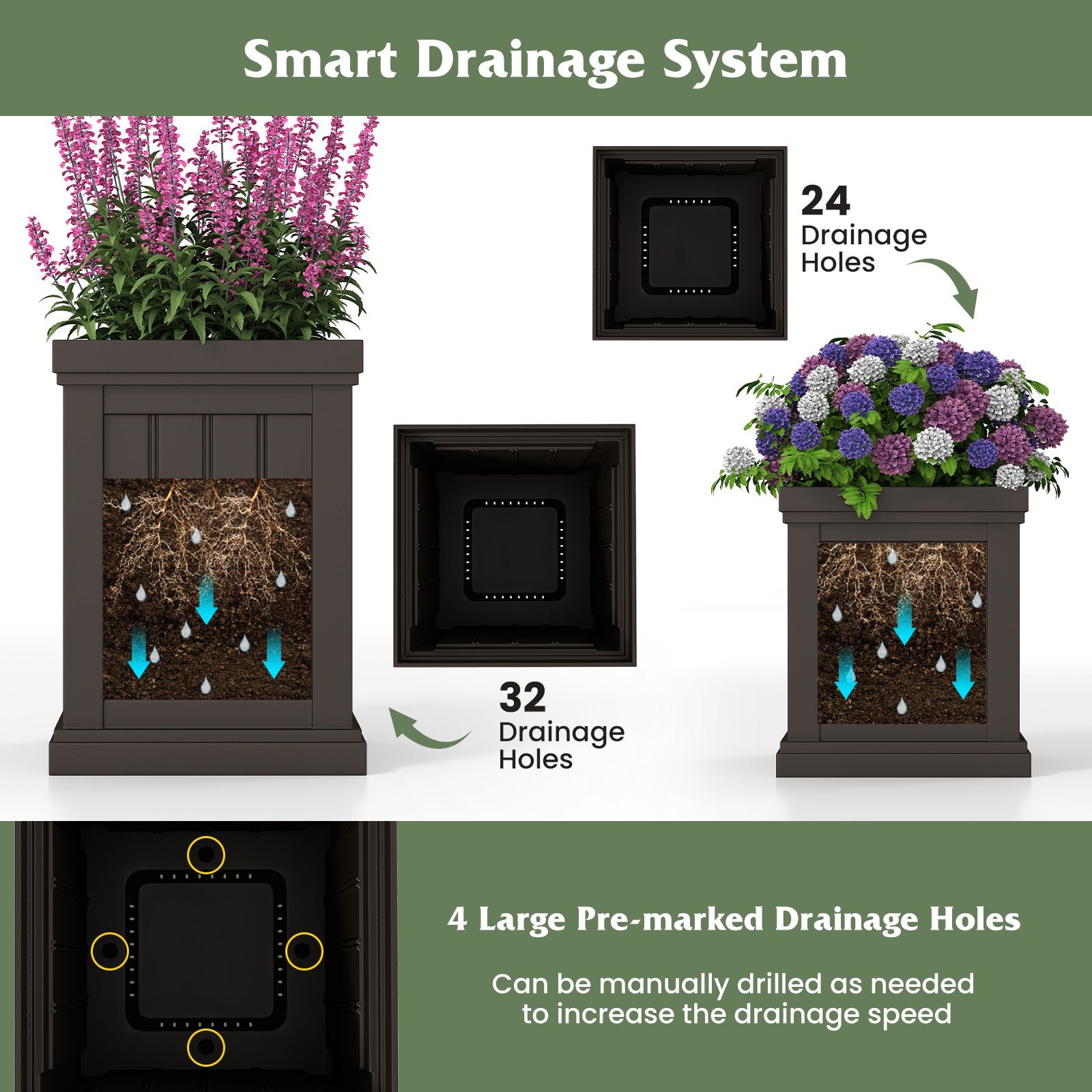 Smart Drainage System

24
Drainage Holes

32
Drainage Holes

4 Large Pre-marked Drainage Holes

Can be manually drilled as needed to increase the drainage speed