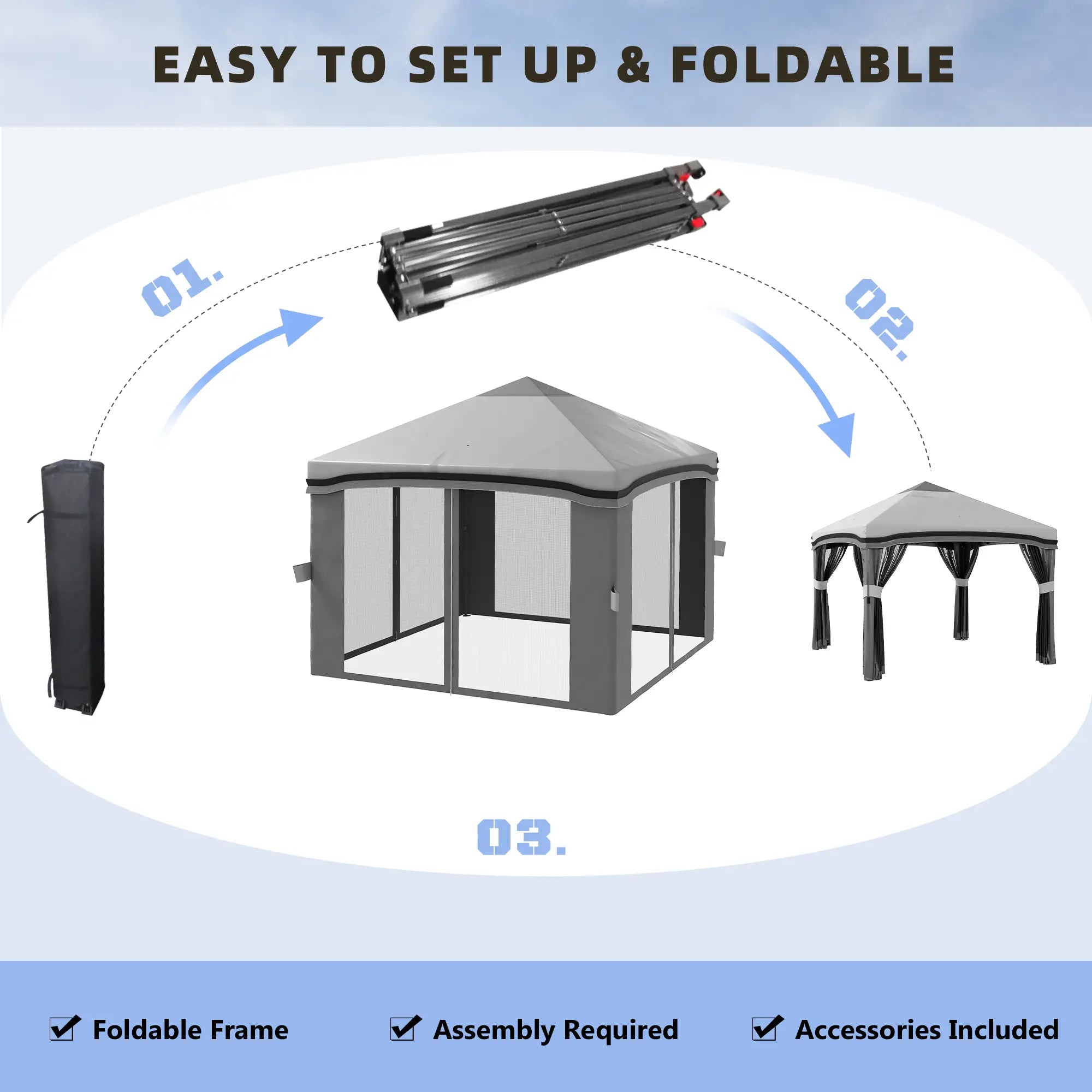 EASY TO SET UP & FOLDABLE

01.

02.

03.

Foldable Frame

Assembly Required

Accessories Included