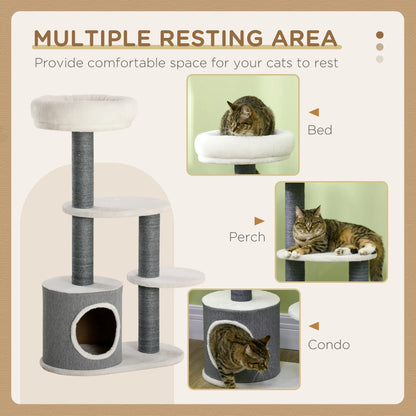 MULTIPLE RESTING AREA

Provide comfortable space for your cats to rest

Bed

Perch

Condo