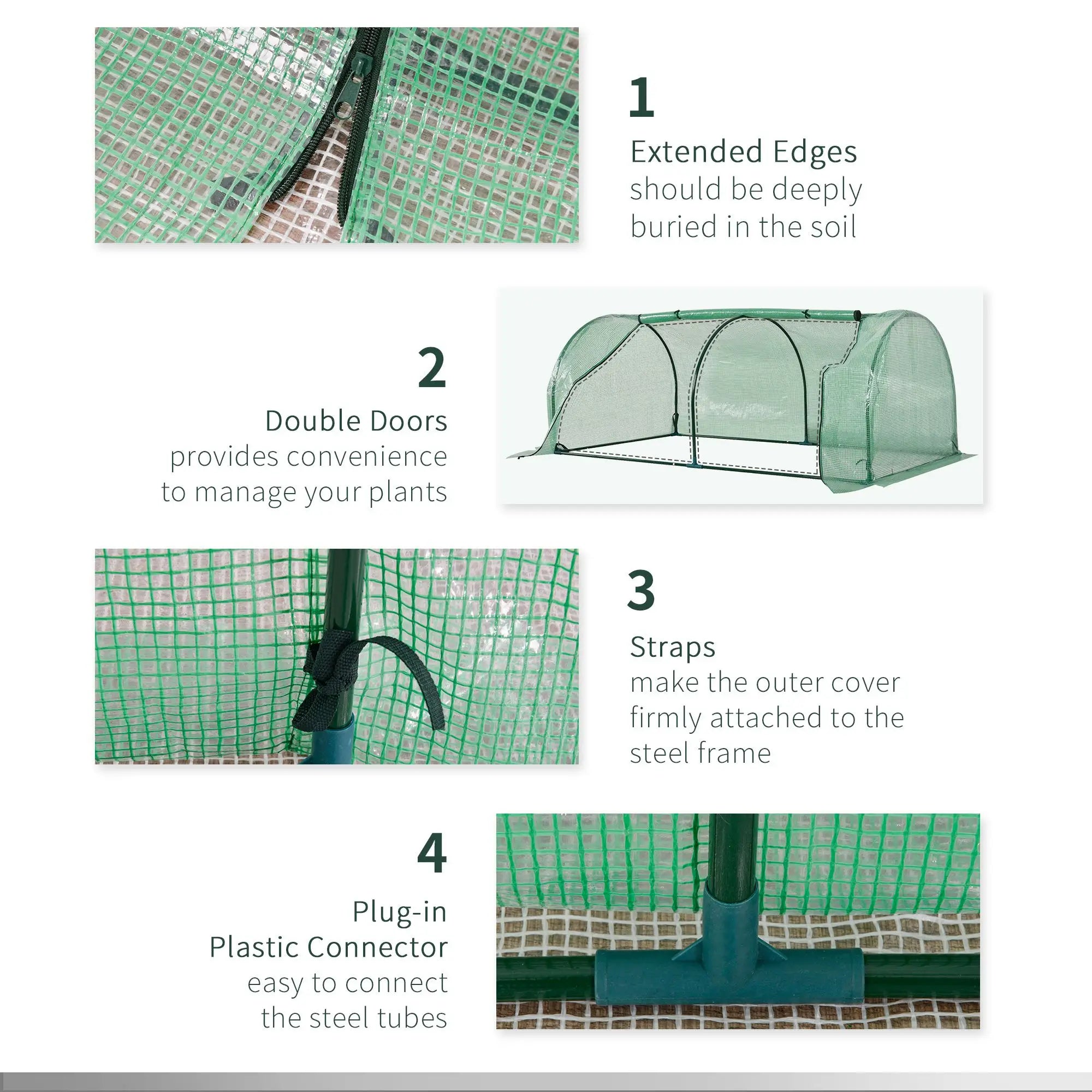 1

Extended Edges
should be deeply buried in the soil

2

Double Doors
provides convenience to manage your plants

3

Straps
make the outer cover firmly attached to the steel frame

4

Plug-in Plastic Connector
easy to connect the steel tubes