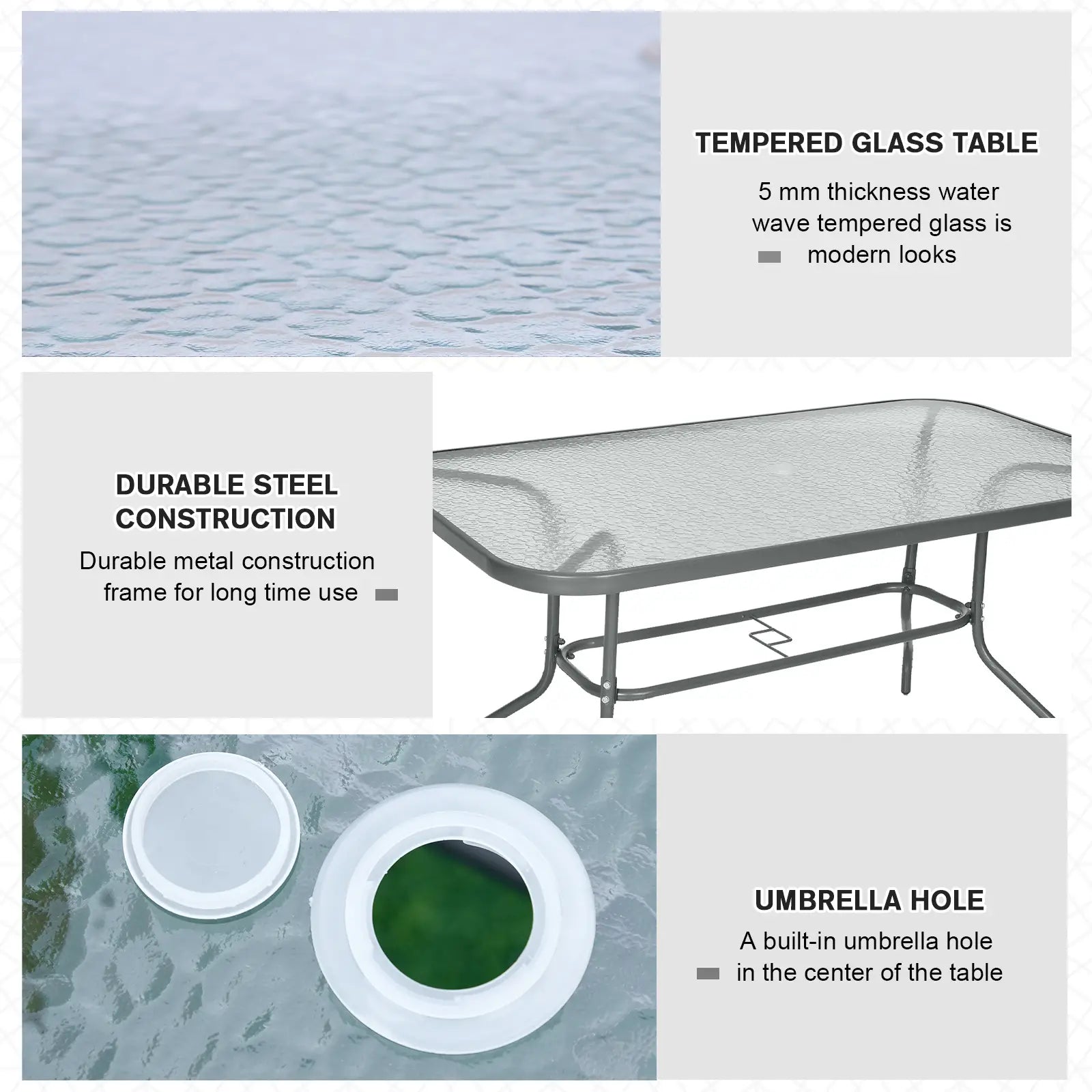 TEMPERED GLASS TABLE

5 mm thickness water wave tempered glass is modern looks

DURABLE STEEL CONSTRUCTION

Durable metal construction frame for long time use

UMBRELLA HOLE

A built-in umbrella hole in the center of the table