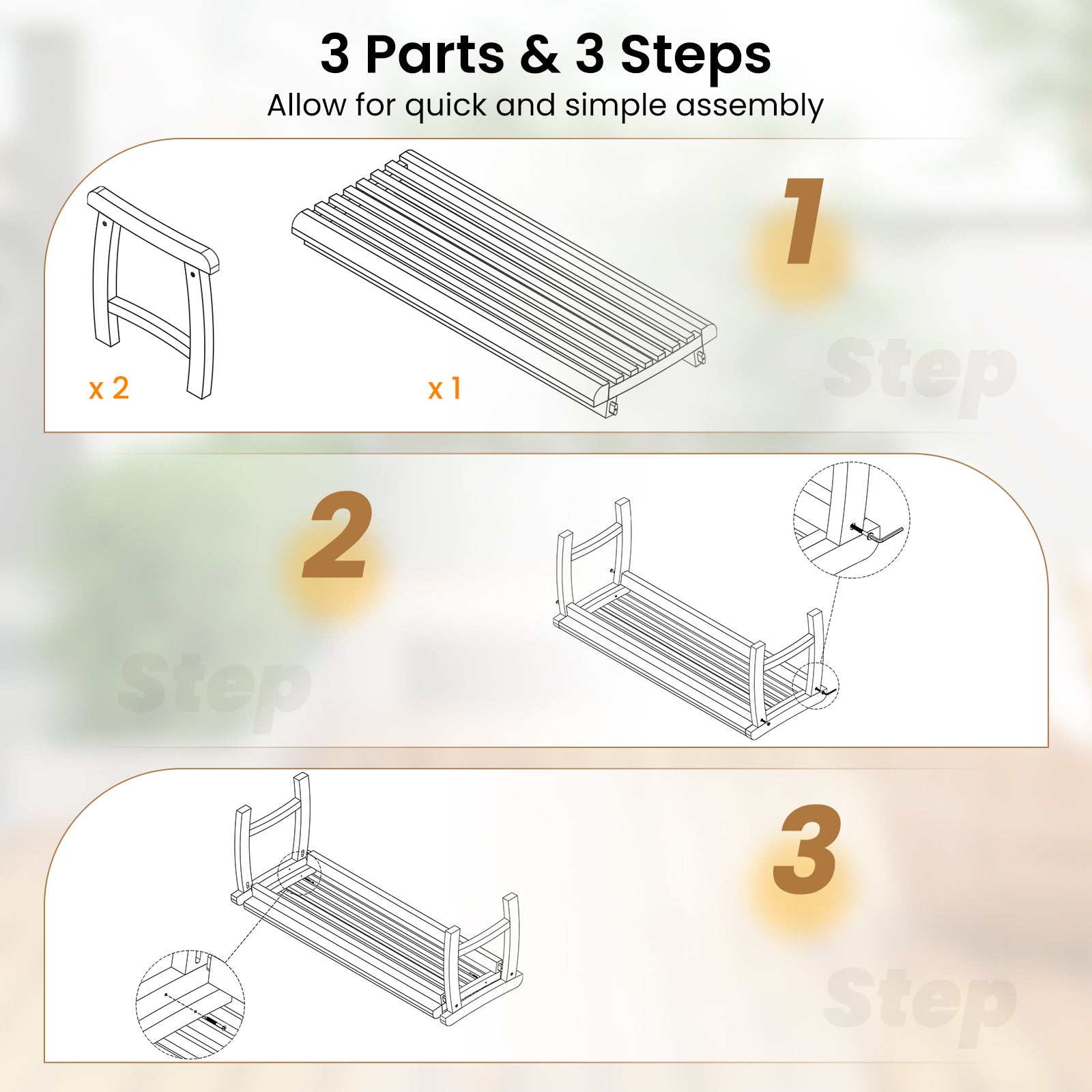 3 Parts & 3 Steps
Allow for quick and simple assembly

x 2

x 1

1
Step

2
Step

3
Step