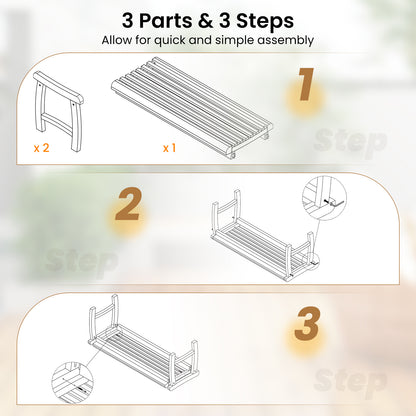 3 Parts & 3 Steps
Allow for quick and simple assembly

x 2

x 1

1
Step

2
Step

3
Step