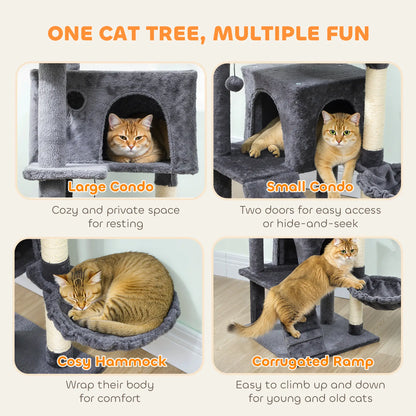 ONE CAT TREE, MULTIPLE FUN

Large Condo

Cozy and private space for resting

Small Condo

Two doors for easy access or hide-and-seek

Cosy Hammock

Wrap their body for comfort

Corrugated Ramp

Easy to climb up and down for young and old cats