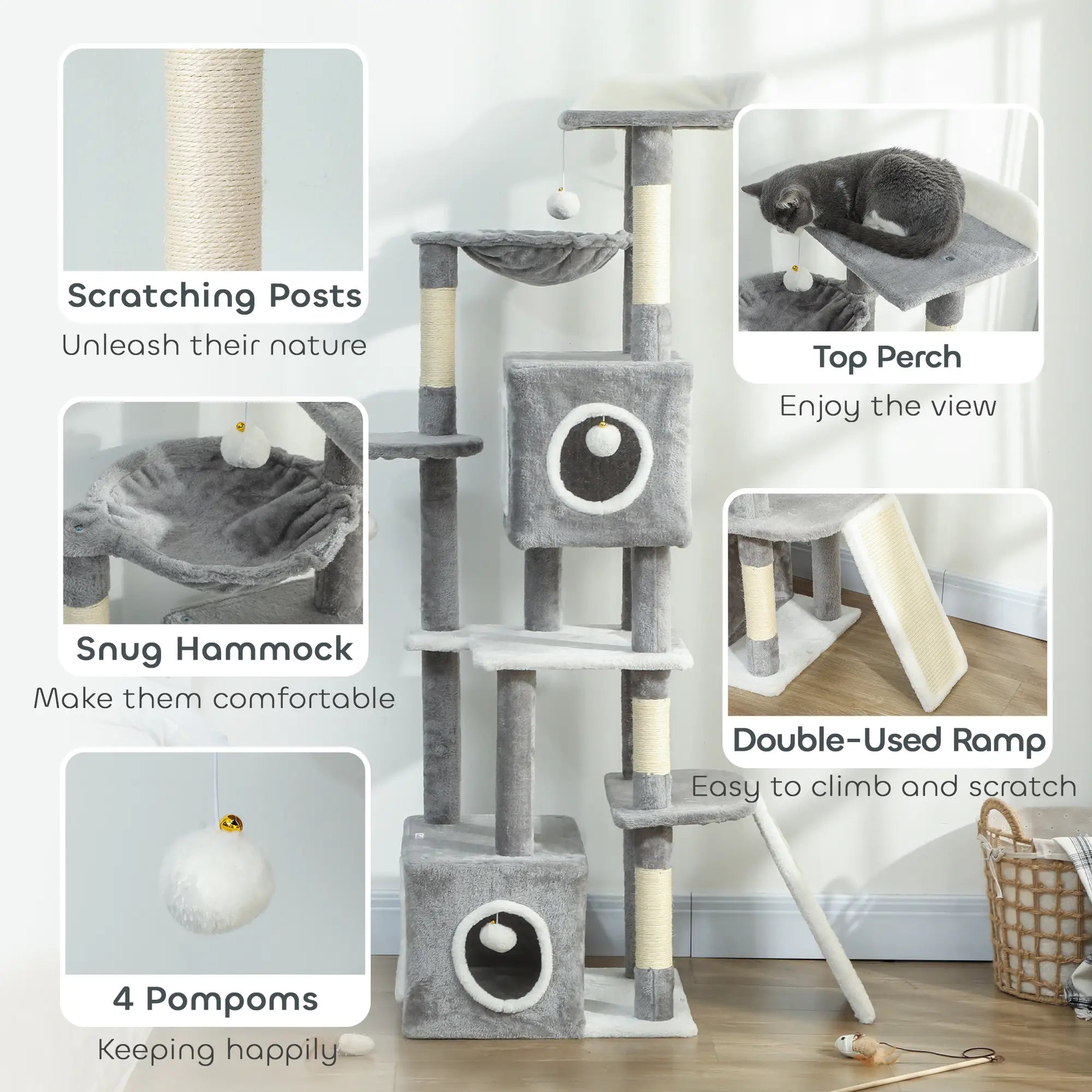 Scratching Posts
Unleash their nature

Snug Hammock
Make them comfortable

4 Pompoms
Keeping happily

Top Perch
Enjoy the view

Double-Used Ramp
Easy to climb and scratch