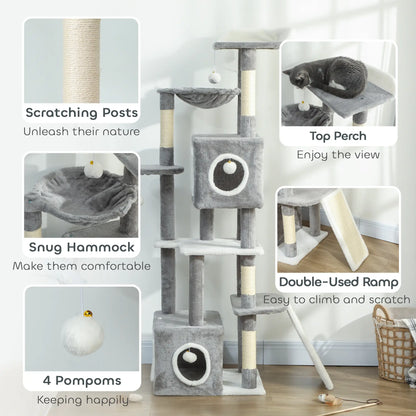 Scratching Posts
Unleash their nature

Snug Hammock
Make them comfortable

4 Pompoms
Keeping happily

Top Perch
Enjoy the view

Double-Used Ramp
Easy to climb and scratch