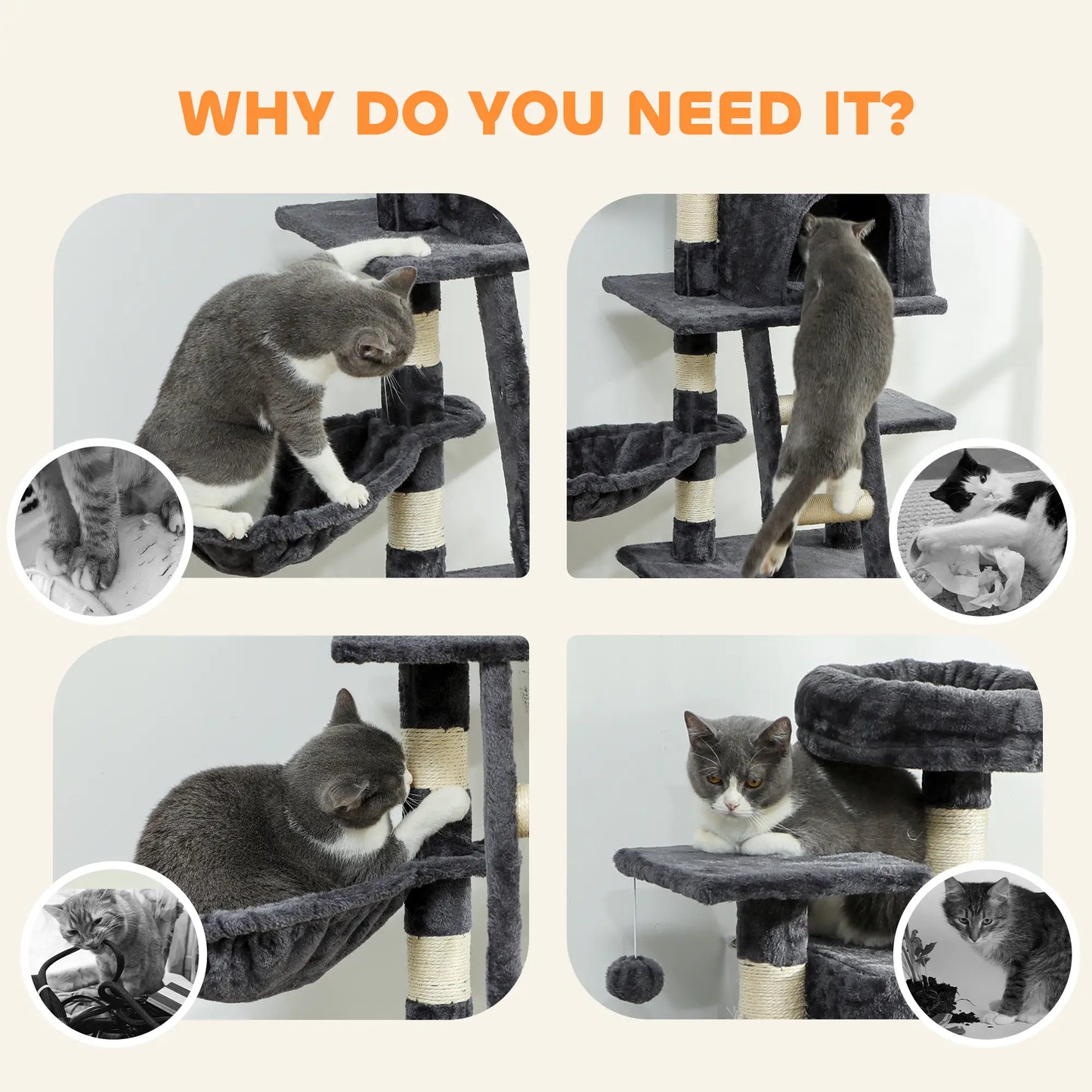 WHY DO YOU NEED IT?