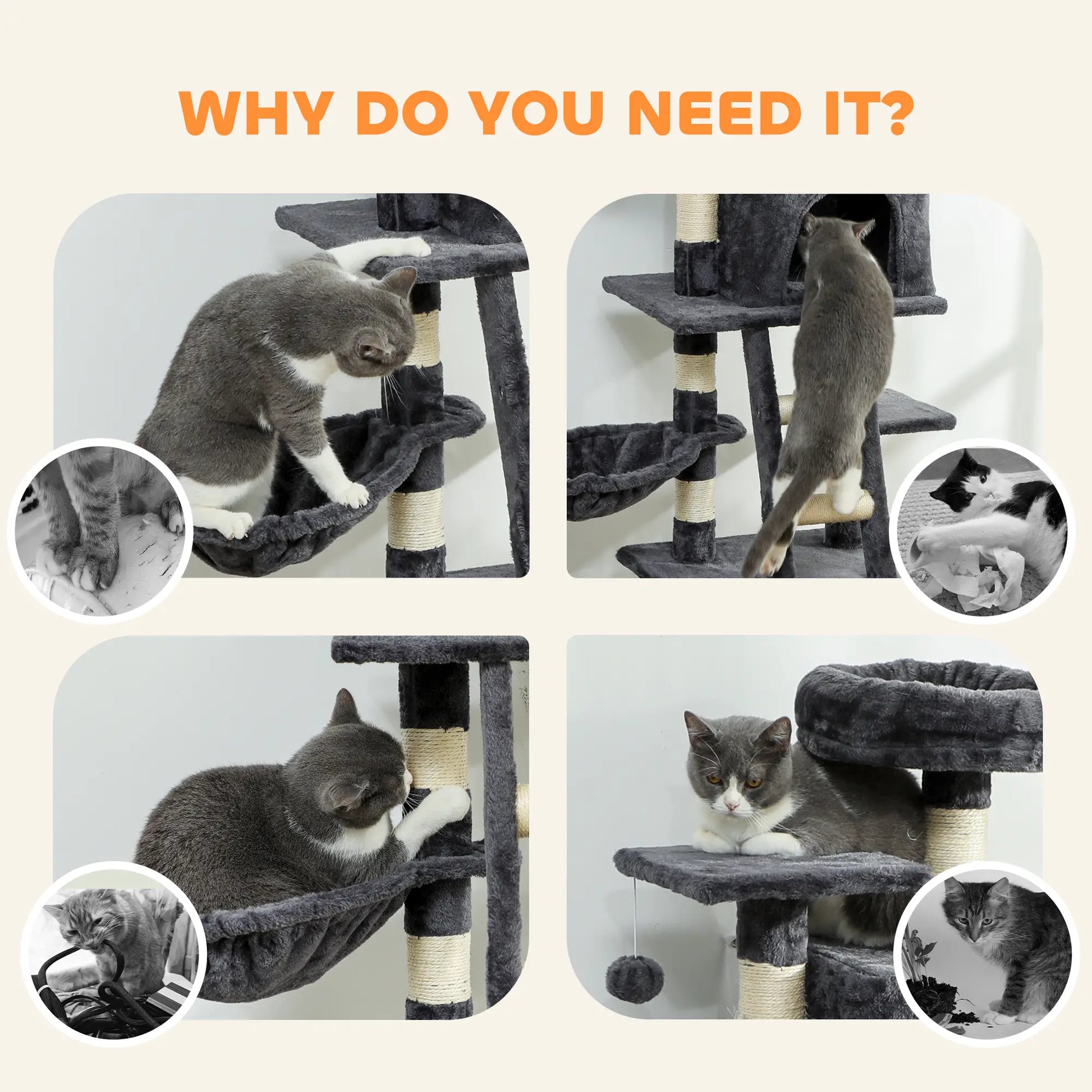 WHY DO YOU NEED IT?