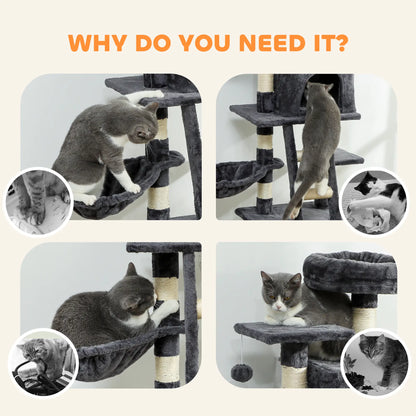 WHY DO YOU NEED IT?