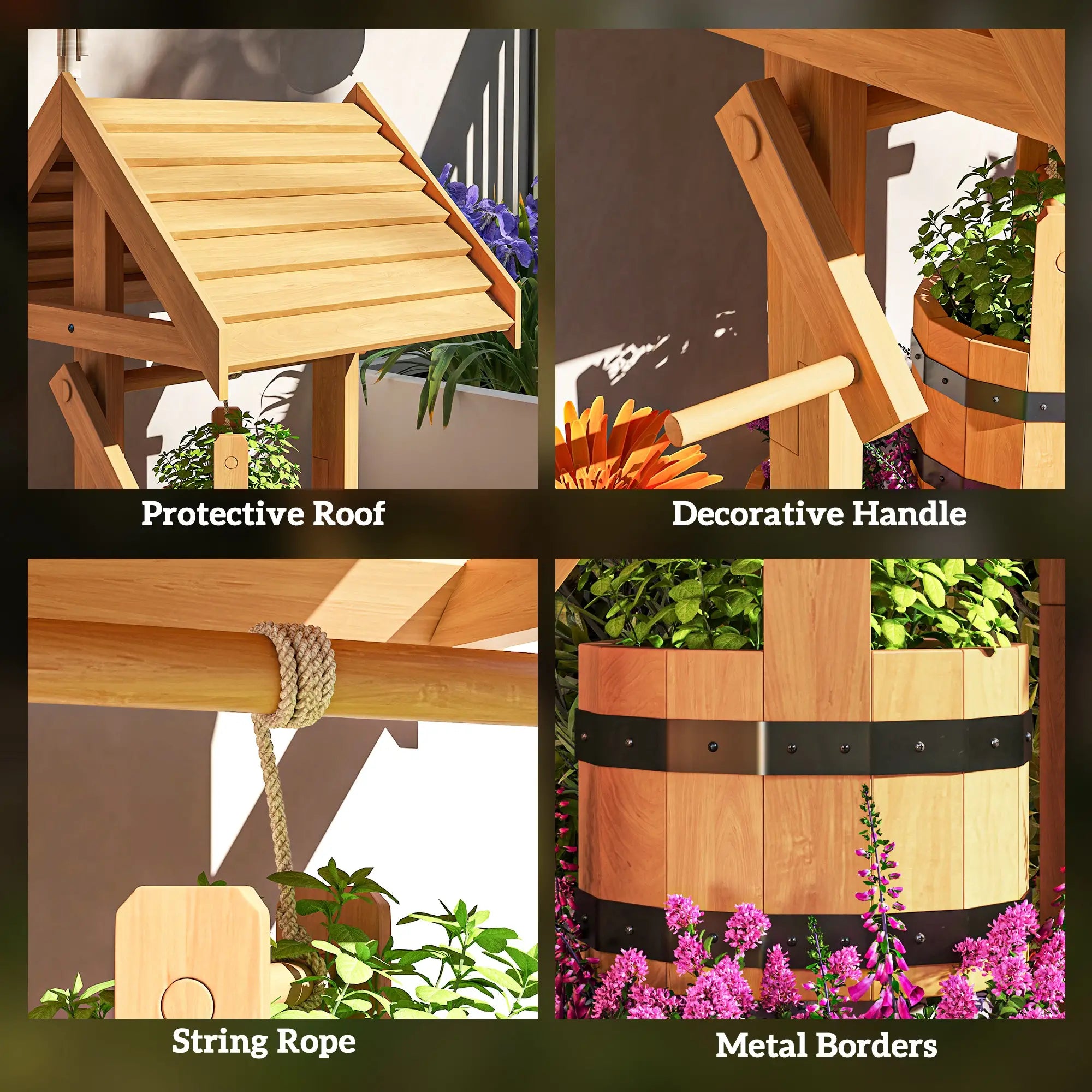 Protective Roof

Decorative Handle

String Rope

Metal Borders