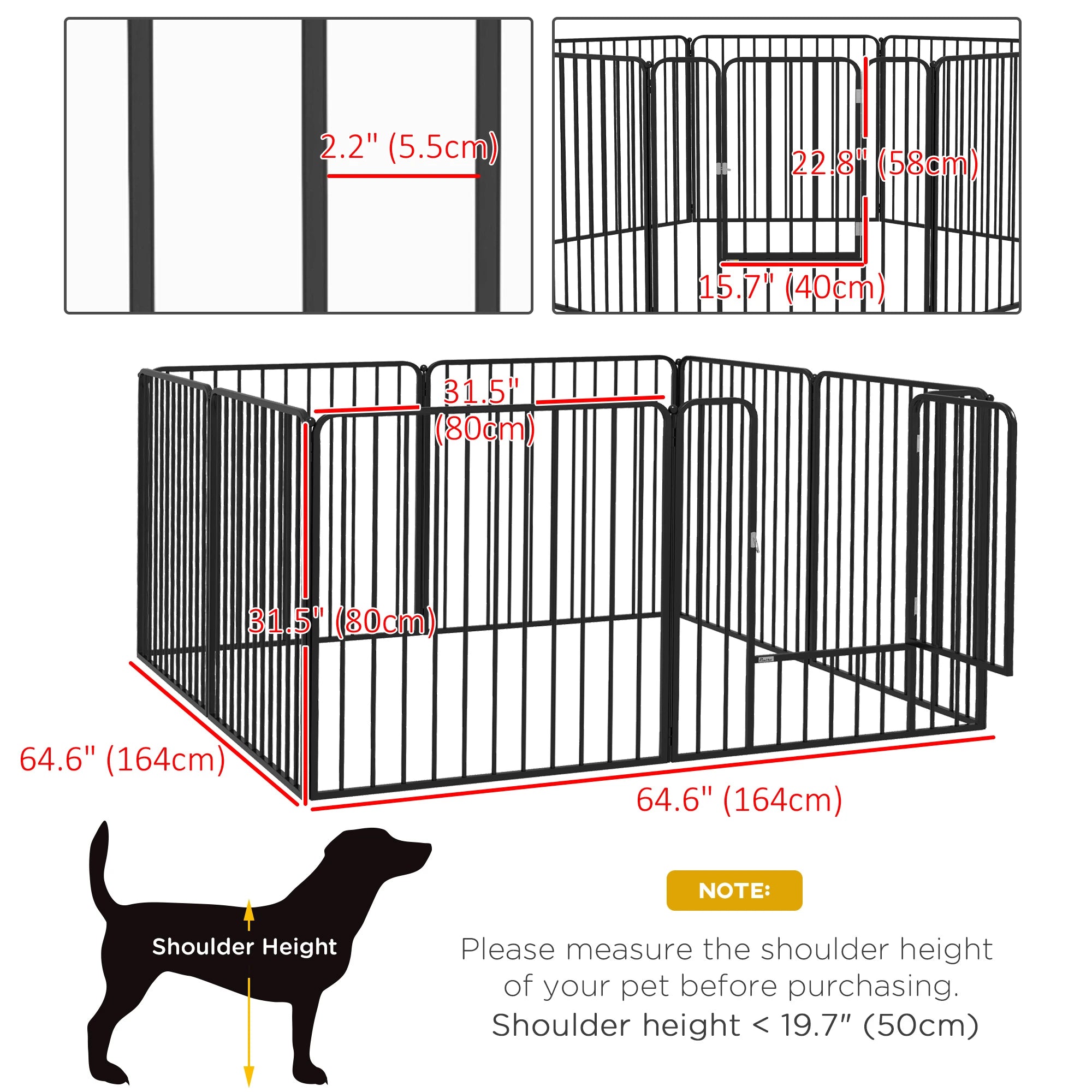 2.2" (5.5cm)

22.8" (58cm)

15.7" (40cm)

31.5" (80cm)

31.5" (80cm)

64.6" (164cm)

64.6" (164cm)

Shoulder Height

NOTE:

Please measure the shoulder height of your pet before purchasing.
Shoulder height < 19.7" (50cm)