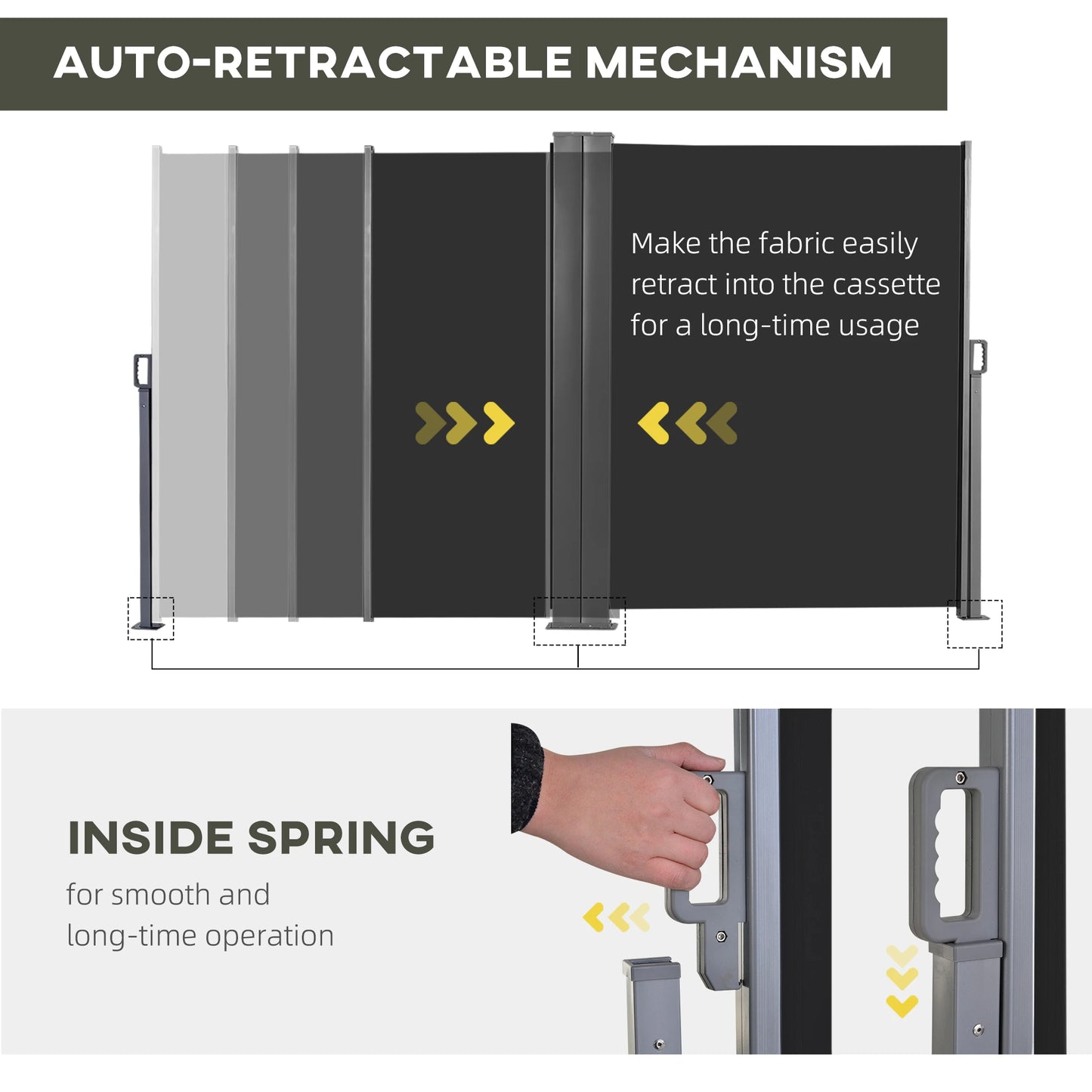 AUTO-RETRACTABLE MECHANISM

Make the fabric easily retract into the cassette for a long-time usage

INSIDE SPRING

for smooth and long-time operation