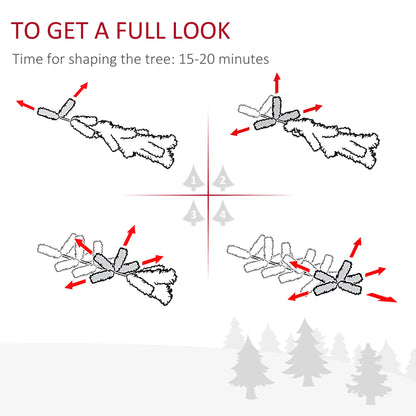 TO GET A FULL LOOK

Time for shaping the tree: 15-20 minutes

1
2
3
4