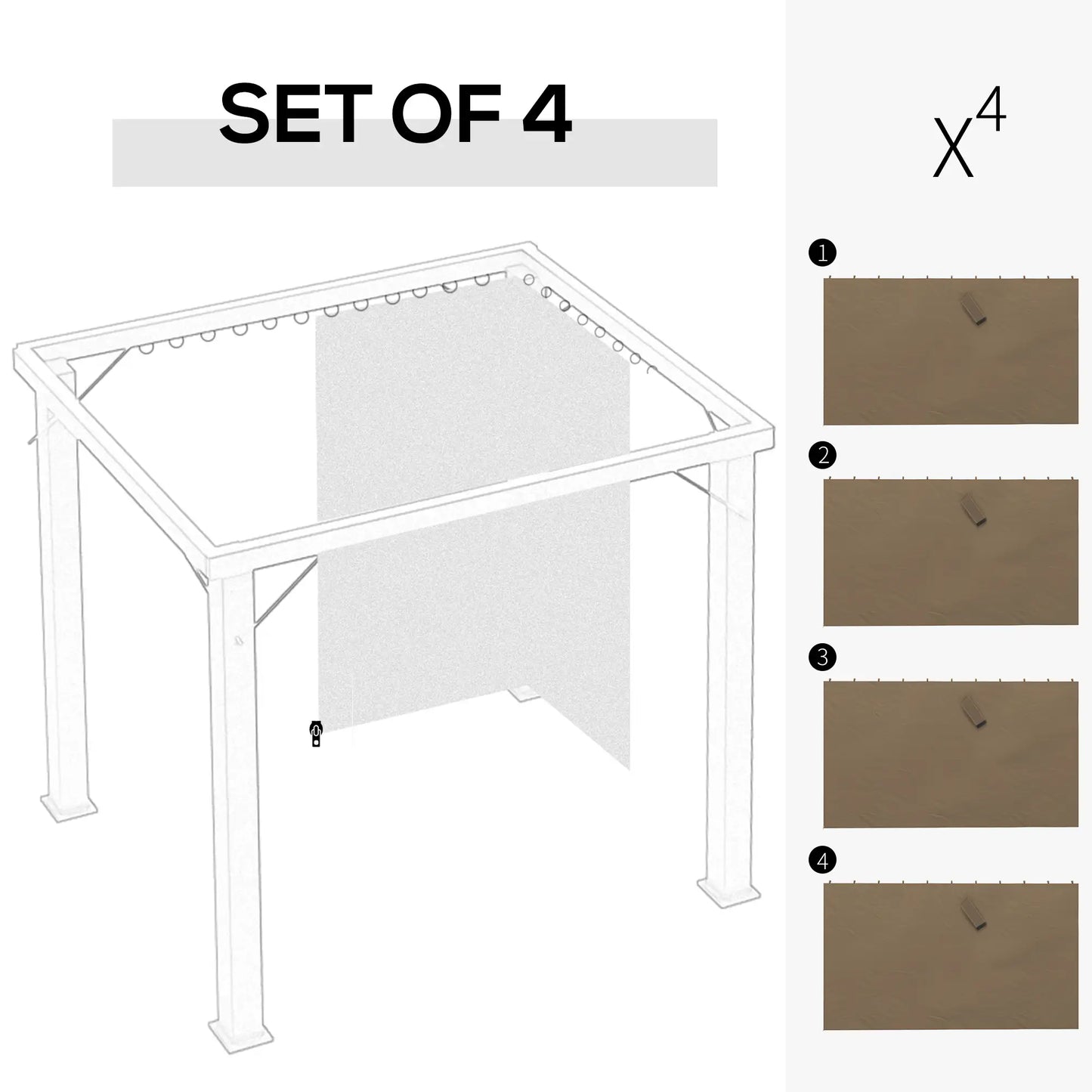 SET OF 4

$X^4$

1

2

3

4