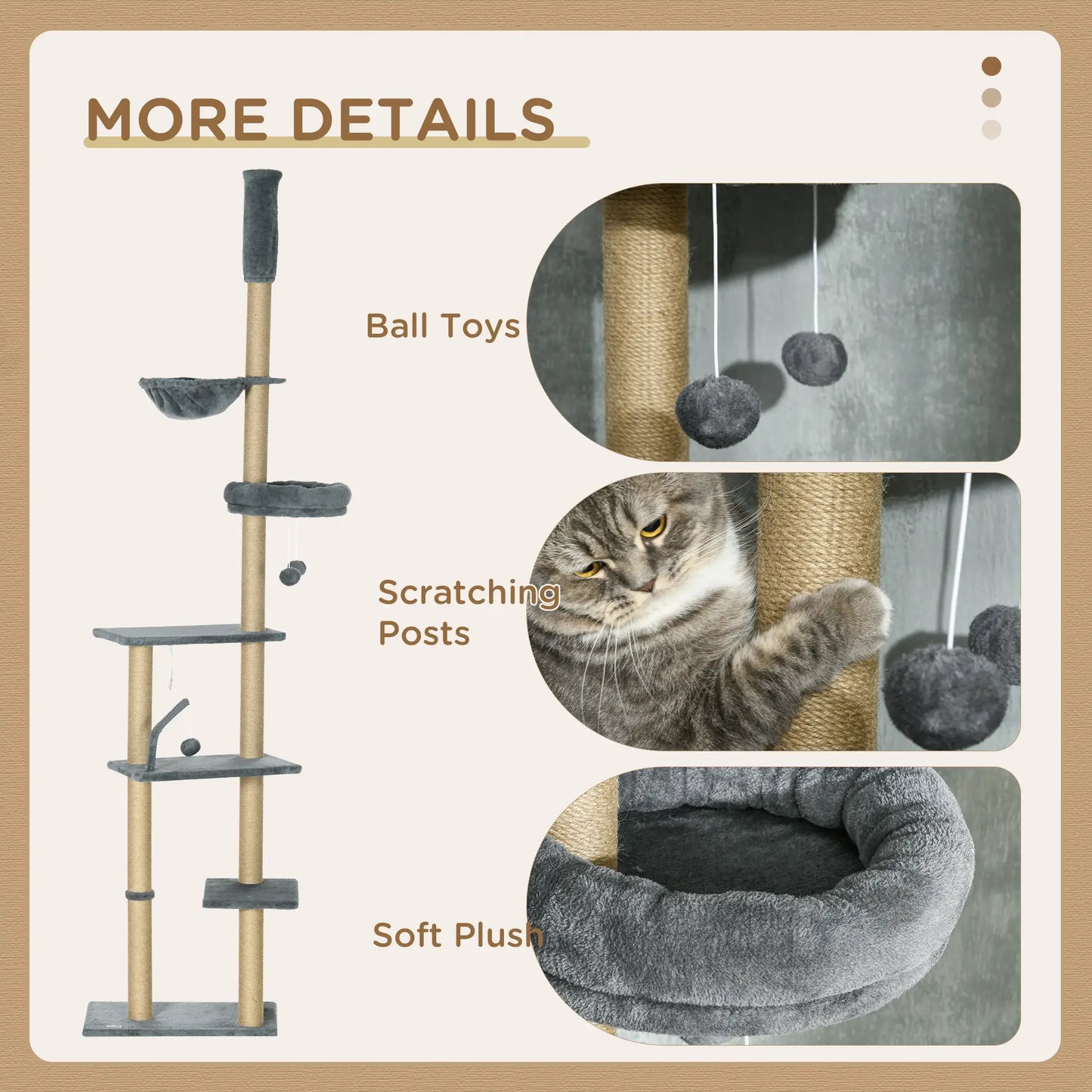 MORE DETAILS

Ball Toys

Scratching Posts

Soft Plush