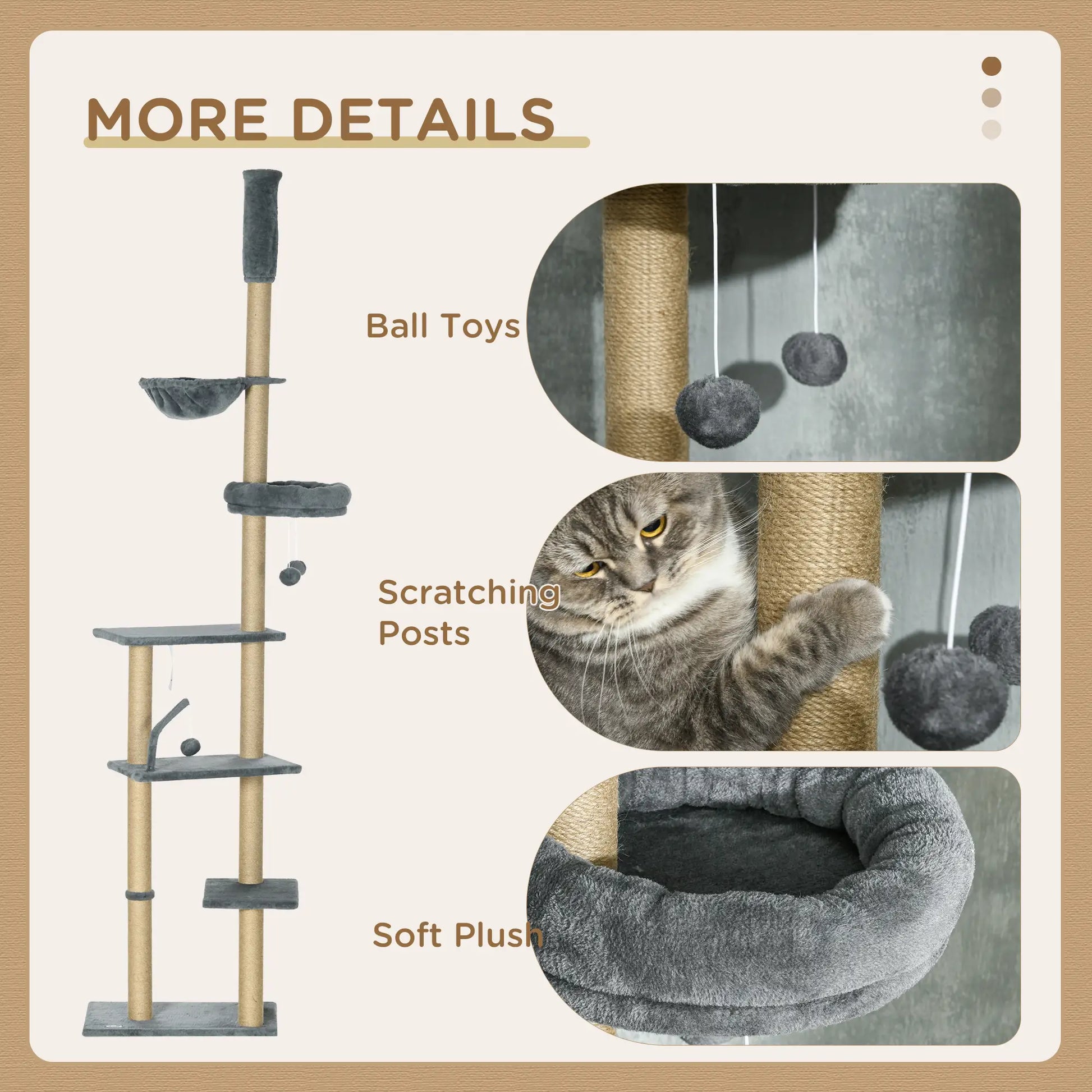 MORE DETAILS

Ball Toys

Scratching Posts

Soft Plush