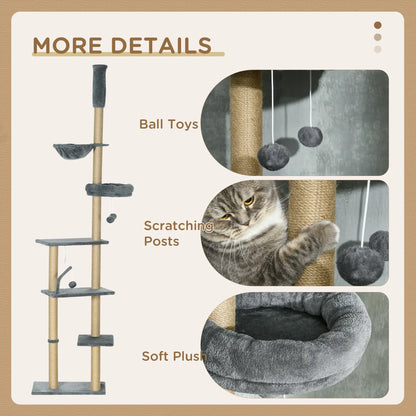 MORE DETAILS

Ball Toys

Scratching Posts

Soft Plush