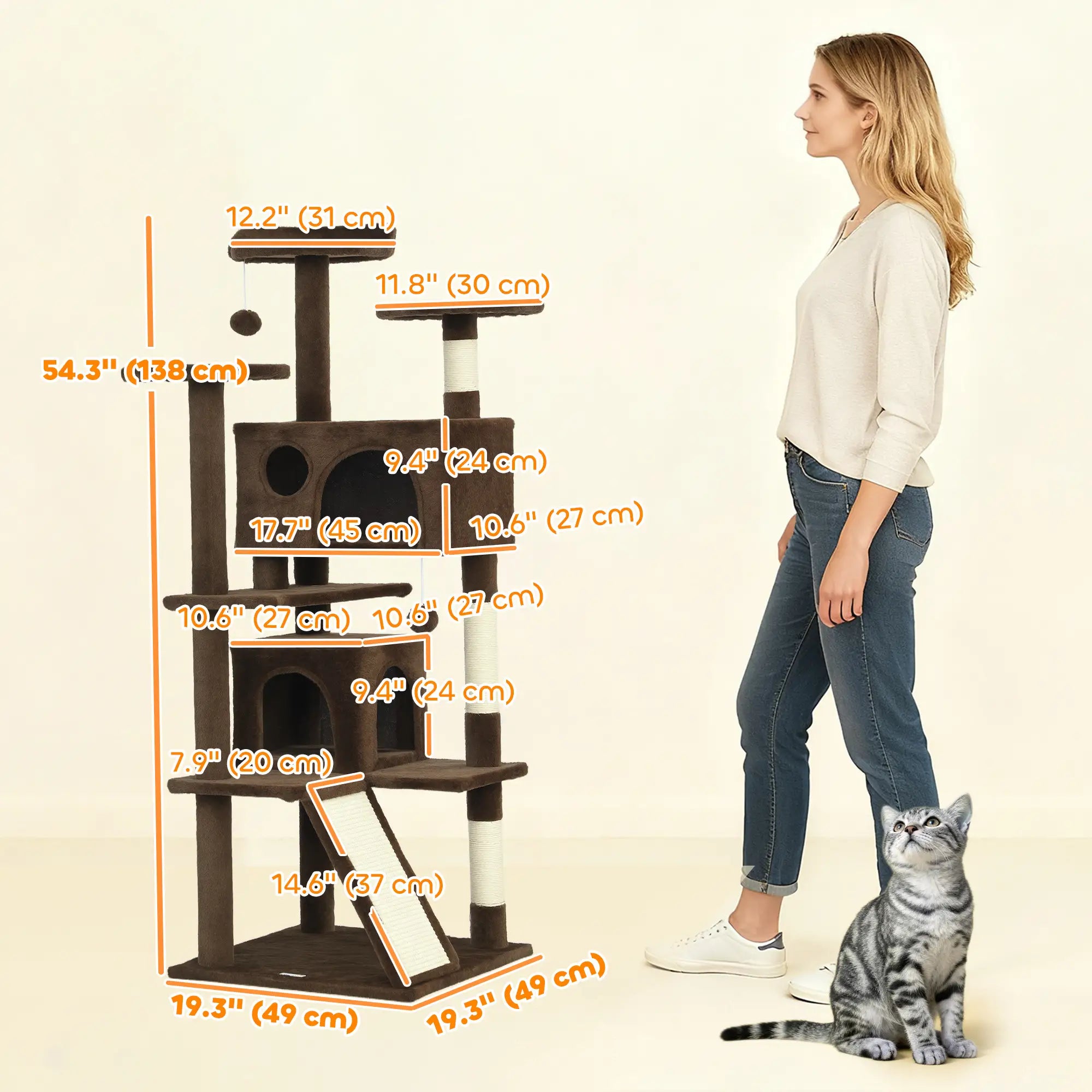 12.2'' (31 cm)

11.8'' (30 cm)

54.3'' (138 cm)

9.4'' (24 cm)

17.7'' (45 cm)

10.6'' (27 cm)

10.6'' (27 cm)

10.6'' (27 cm)

9.4'' (24 cm)

7.9'' (20 cm)

14.6'' (37 cm)

19.3'' (49 cm)

19.3'' (49 cm)