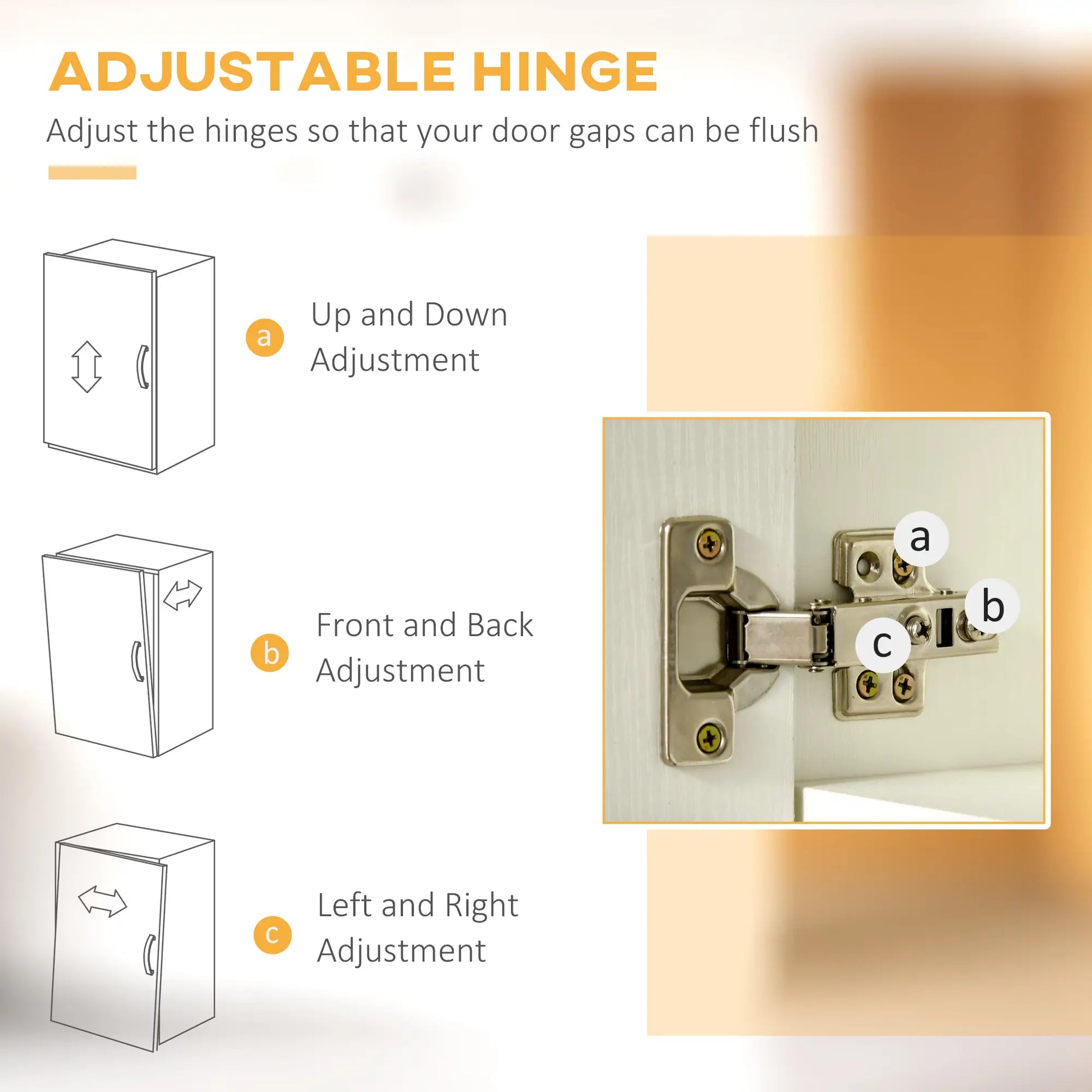 ADJUSTABLE HINGE

Adjust the hinges so that your door gaps can be flush

a Up and Down Adjustment

b Front and Back Adjustment

c Left and Right Adjustment

a

b

c