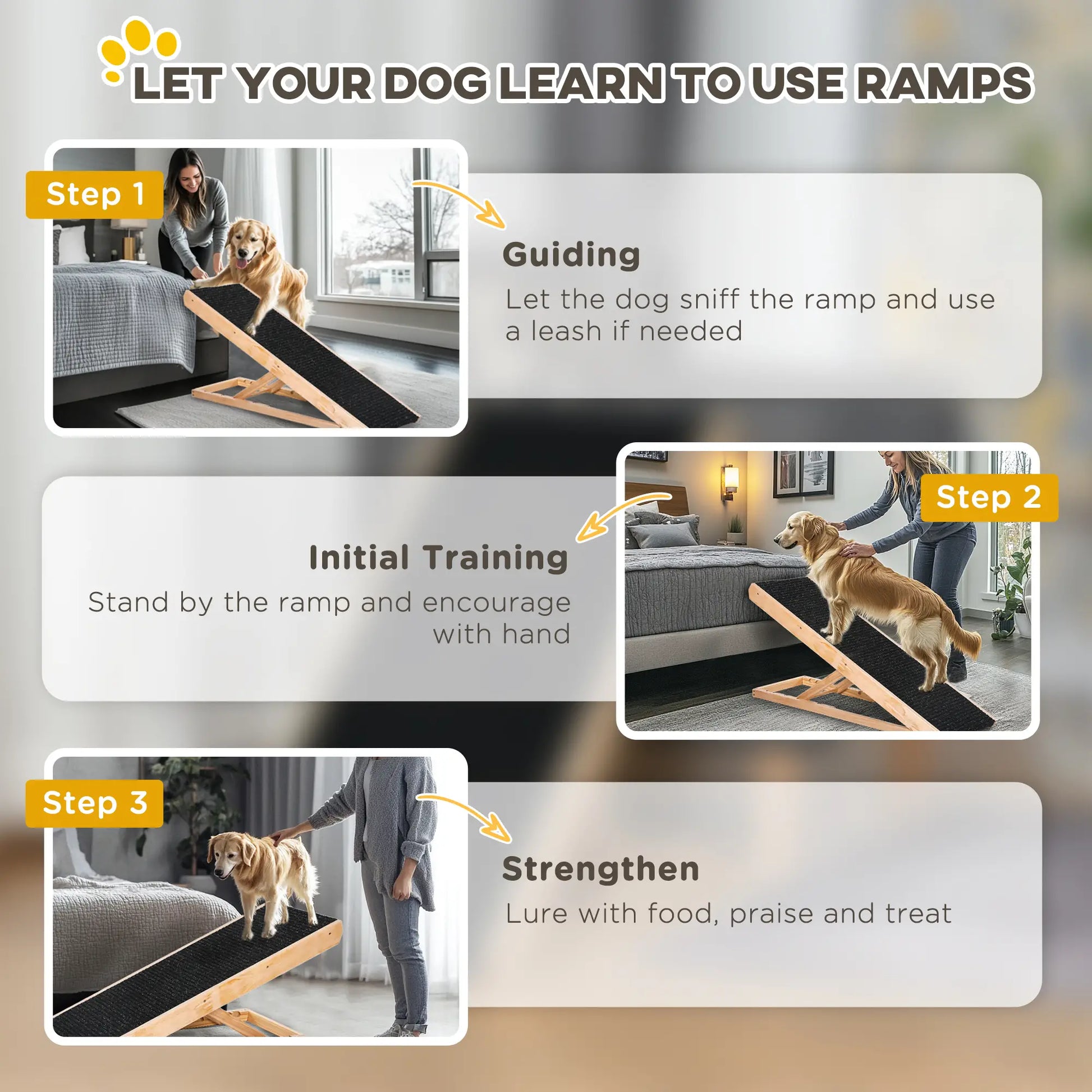 LET YOUR DOG LEARN TO USE RAMPS

Step 1

Guiding

Let the dog sniff the ramp and use a leash if needed

Step 2

Initial Training

Stand by the ramp and encourage with hand

Step 3

Strengthen

Lure with food, praise and treat