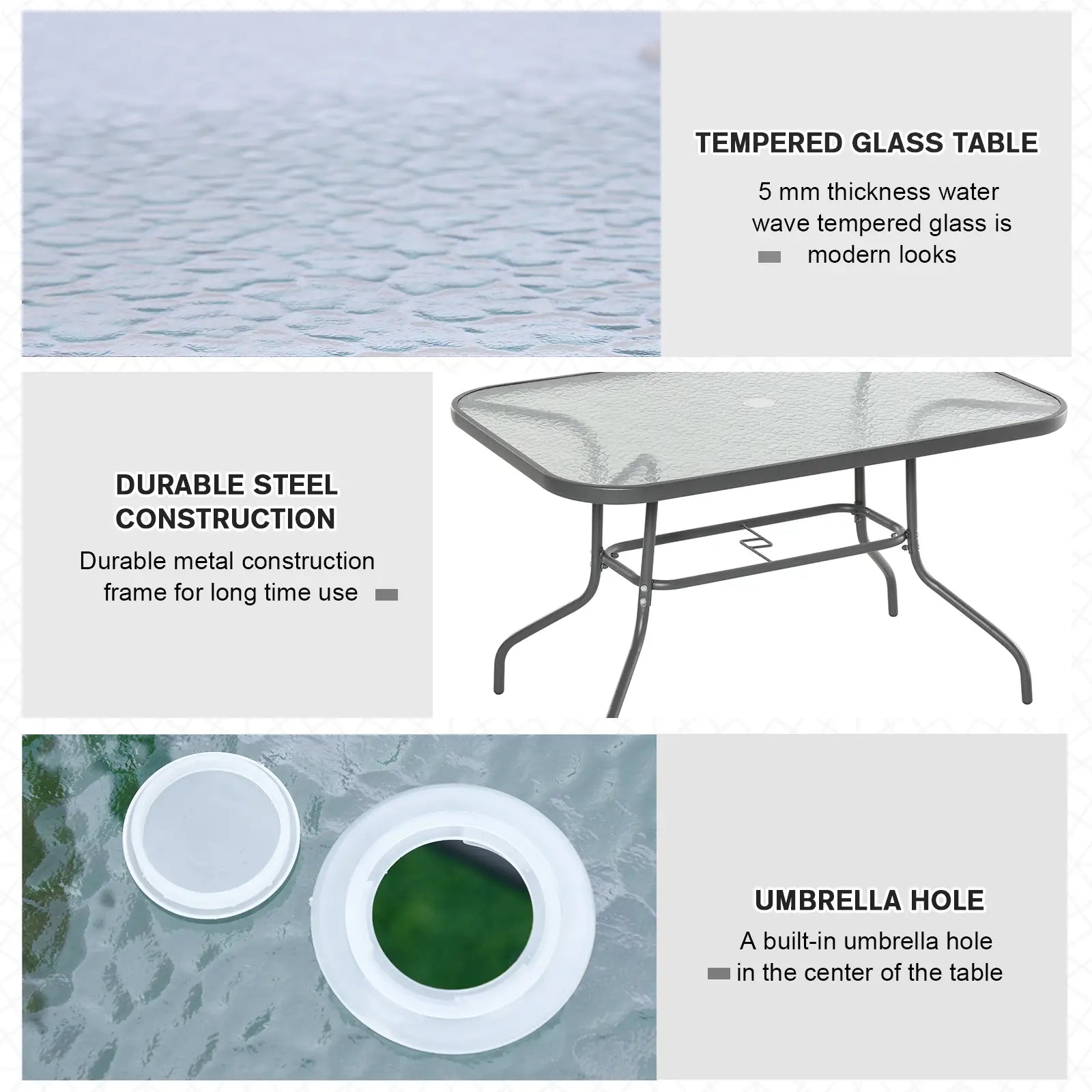 TEMPERED GLASS TABLE

5 mm thickness water wave tempered glass is modern looks

DURABLE STEEL CONSTRUCTION

Durable metal construction frame for long time use

UMBRELLA HOLE

A built-in umbrella hole in the center of the table