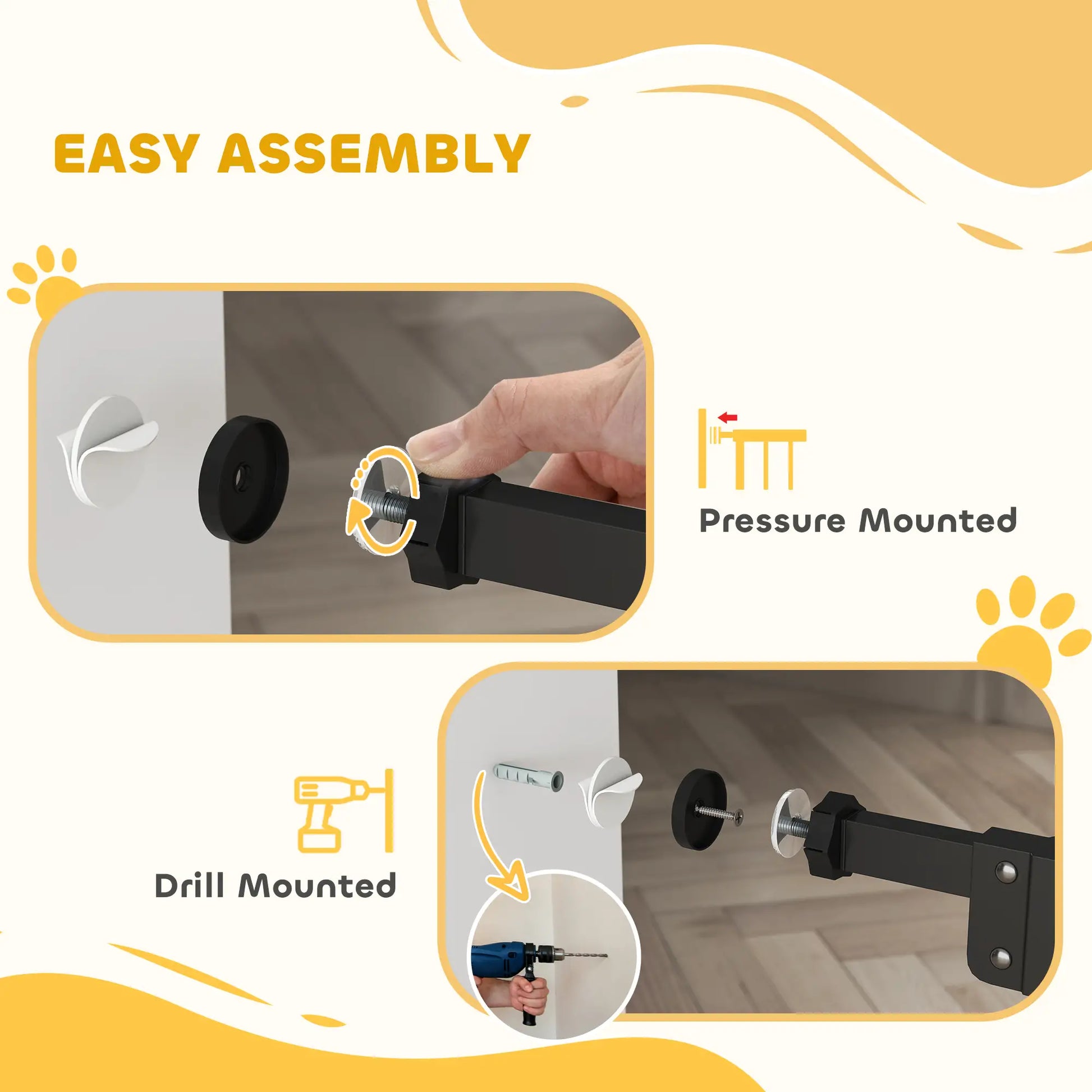 EASY ASSEMBLY

Pressure Mounted

Drill Mounted