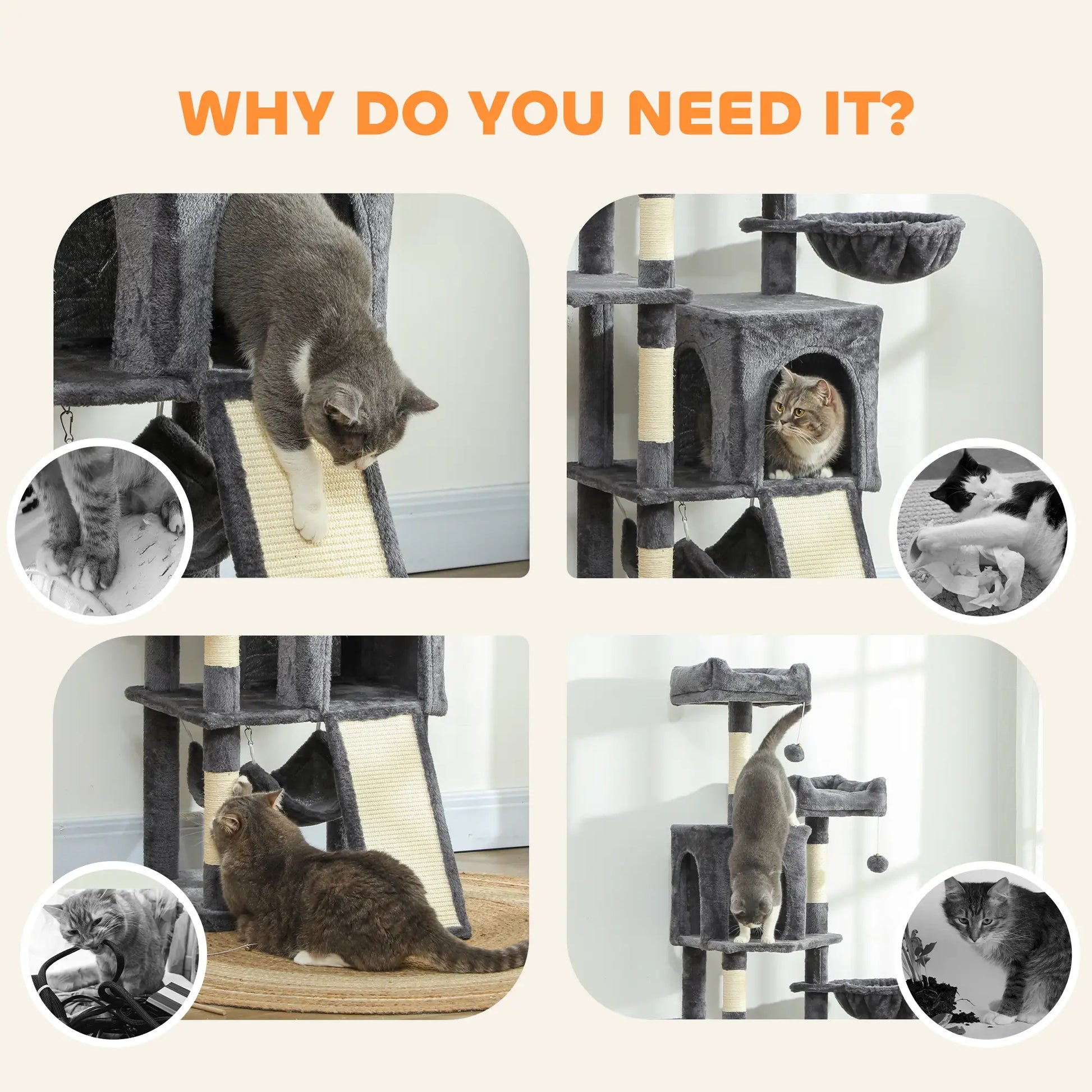 WHY DO YOU NEED IT?