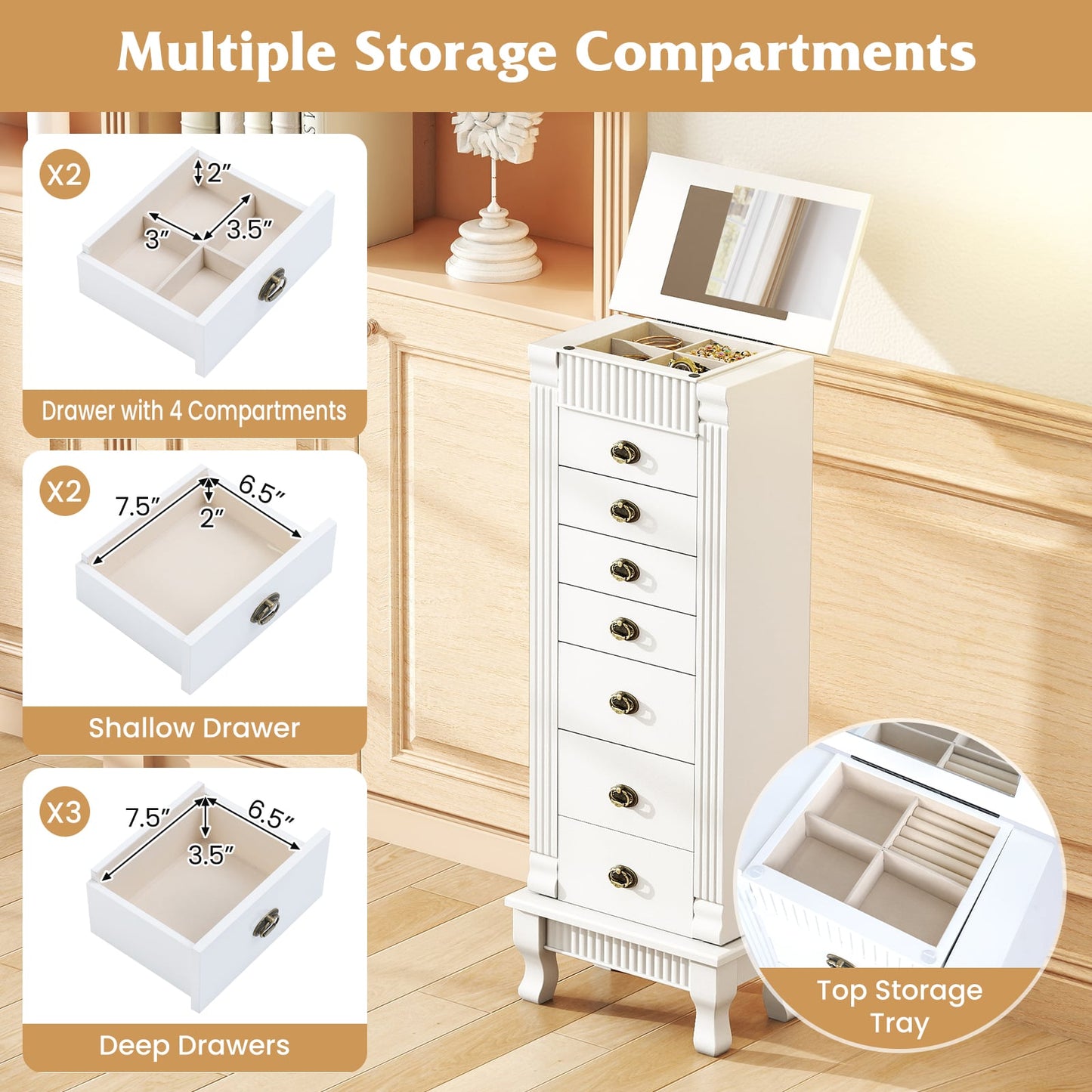 Multiple Storage Compartments

X2
2″
3″
3.5″
Drawer with 4 Compartments

X2
7.5″
6.5″
2″
Shallow Drawer

X3
7.5″
6.5″
3.5″
Deep Drawers

Top Storage Tray