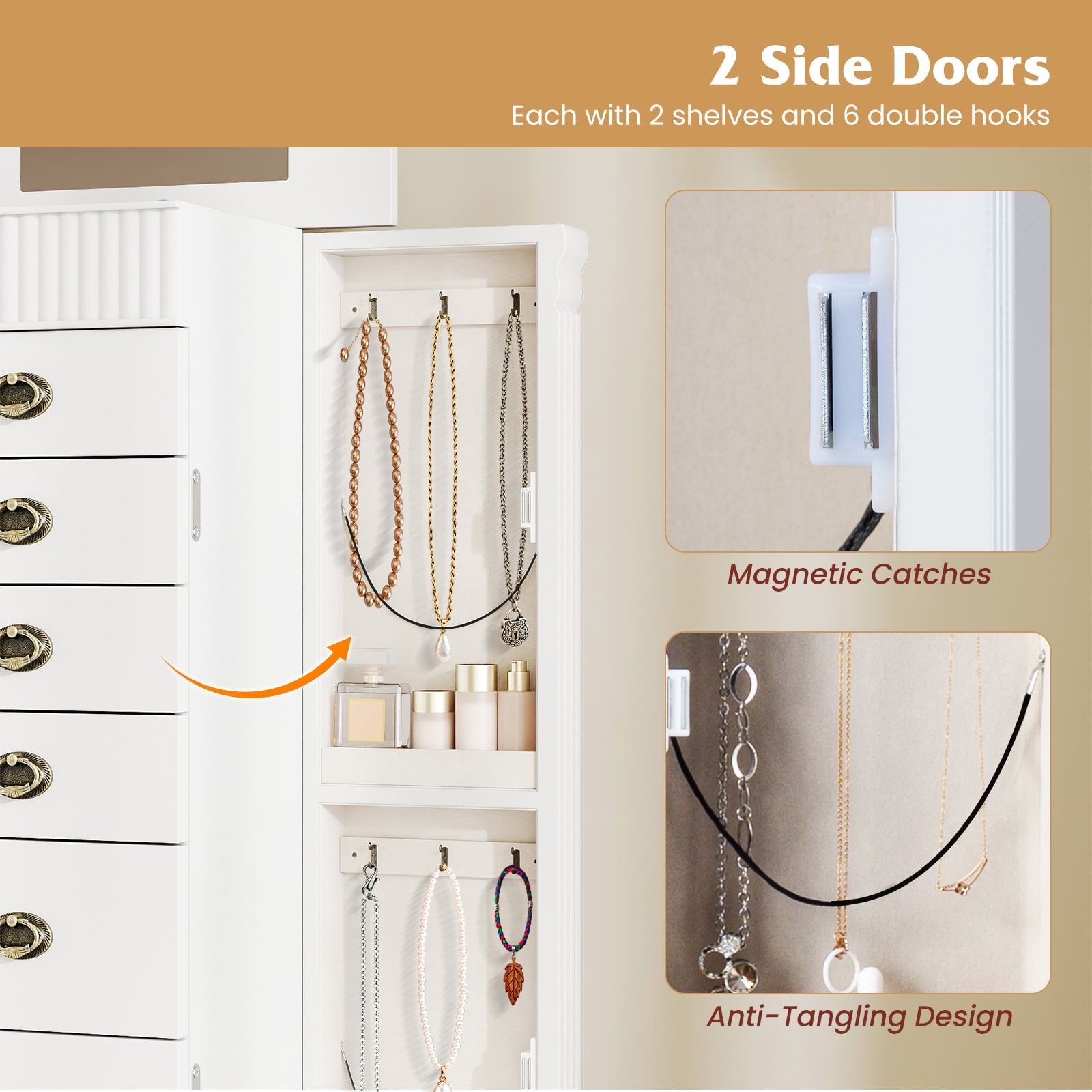 2 Side Doors

Each with 2 shelves and 6 double hooks

Magnetic Catches

Anti-Tangling Design