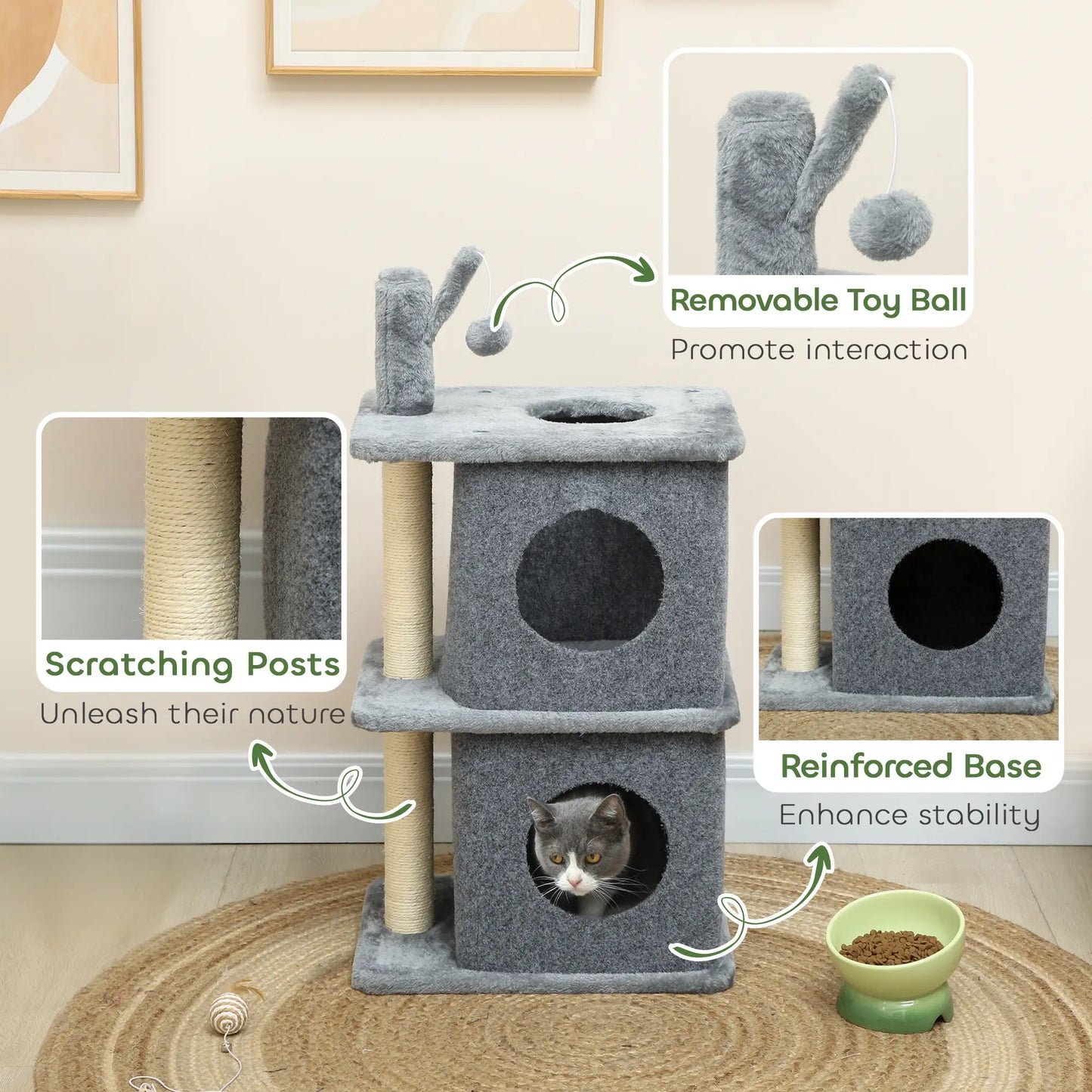 Removable Toy Ball
Promote interaction

Scratching Posts
Unleash their nature

Reinforced Base
Enhance stability