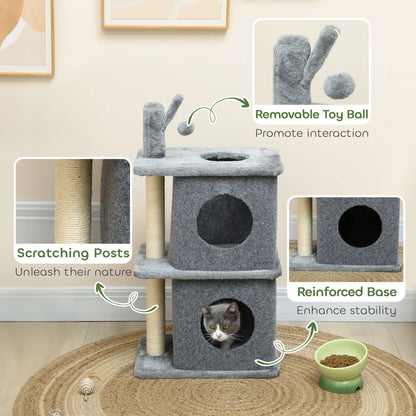 Removable Toy Ball
Promote interaction

Scratching Posts
Unleash their nature

Reinforced Base
Enhance stability