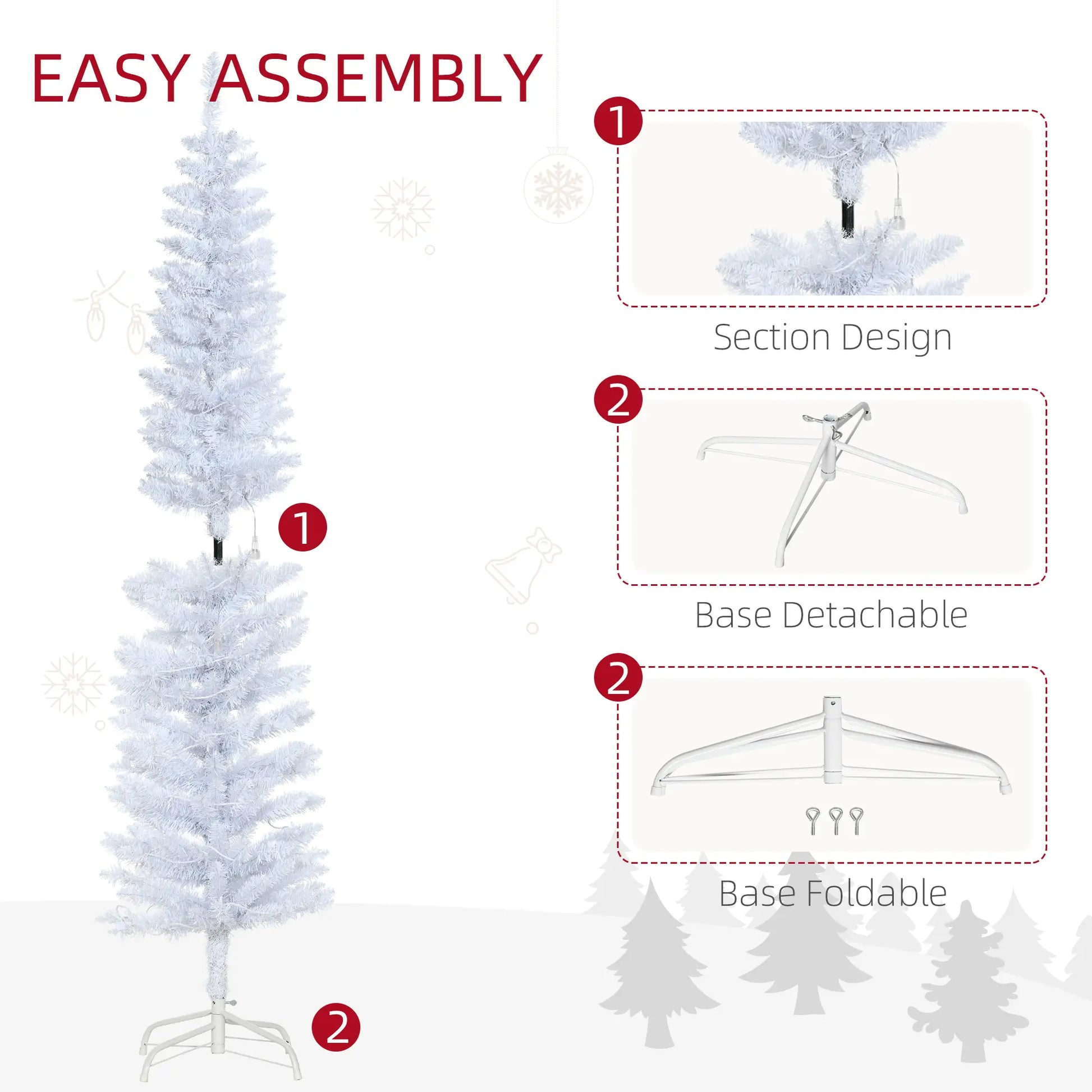 EASY ASSEMBLY

1

2

1

Section Design

2

Base Detachable

2

Base Foldable