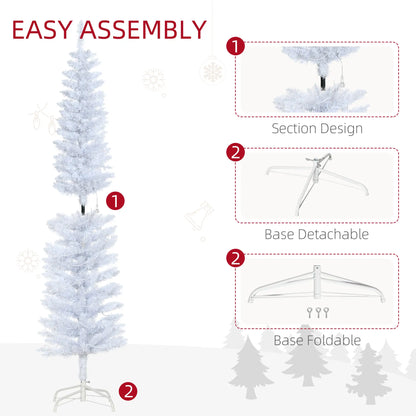 EASY ASSEMBLY

1

2

1

Section Design

2

Base Detachable

2

Base Foldable