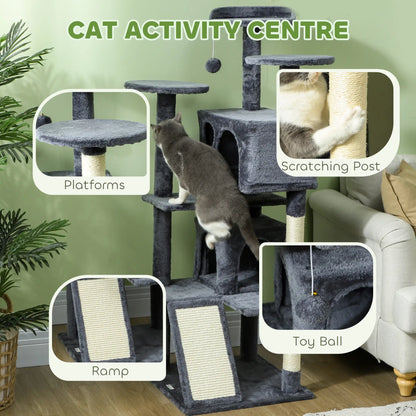 CAT ACTIVITY CENTRE

Platforms

Scratching Post

Ramp

Toy Ball